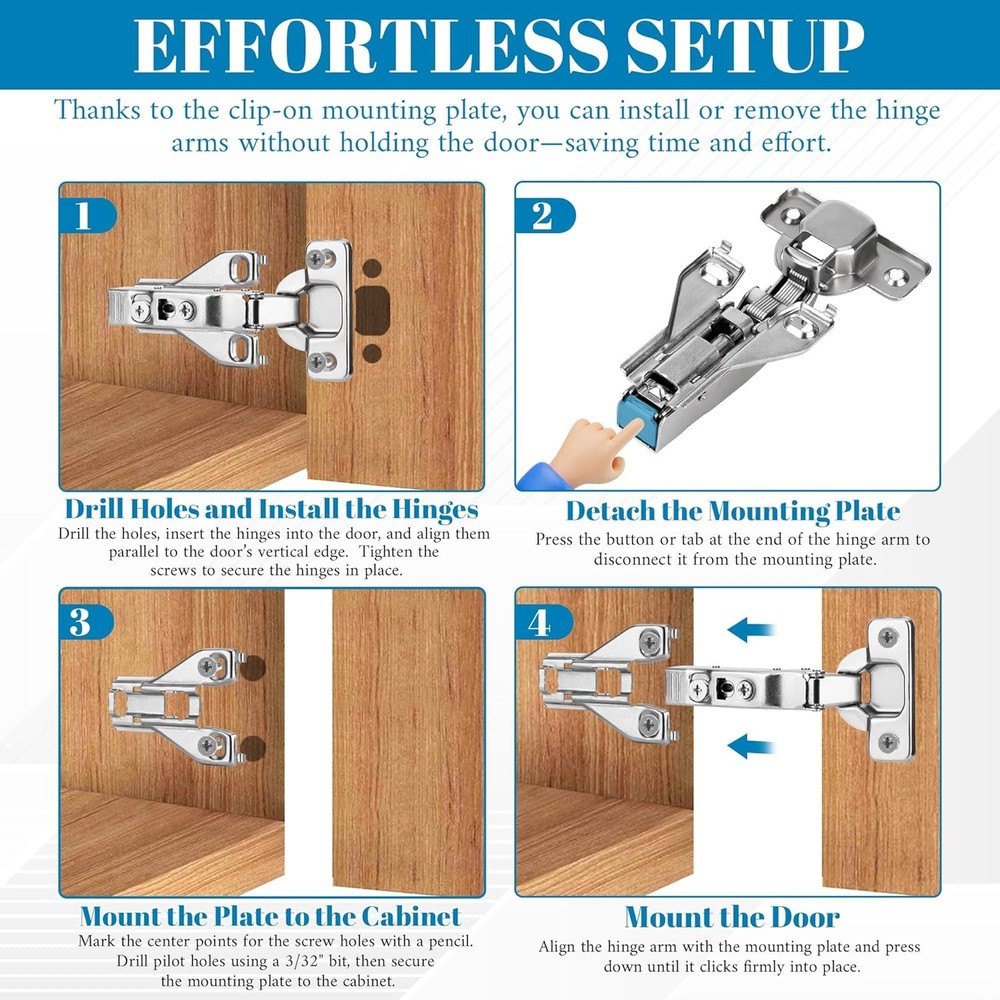 EFFORTLESS SETUP

Thanks to the clip-on mounting plate, you can install or remove the hinge arms without holding the door—saving time and effort.

1

Drill Holes and Install the Hinges

Drill the holes, insert the hinges into the door, and align them parallel to the door's vertical edge. Tighten the screws to secure the hinges in place.

2

Detach the Mounting Plate

Press the button or tab at the end of the hinge arm to disconnect it from the mounting plate.

3

Mount the Plate to the Cabinet

Mark the center points for the screw holes with a pencil. Drill pilot holes using a 3/32" bit, then secure the mounting plate to the cabinet.

4

Mount the Door

Align the hinge arm with the mounting plate and press down until it clicks firmly into place.