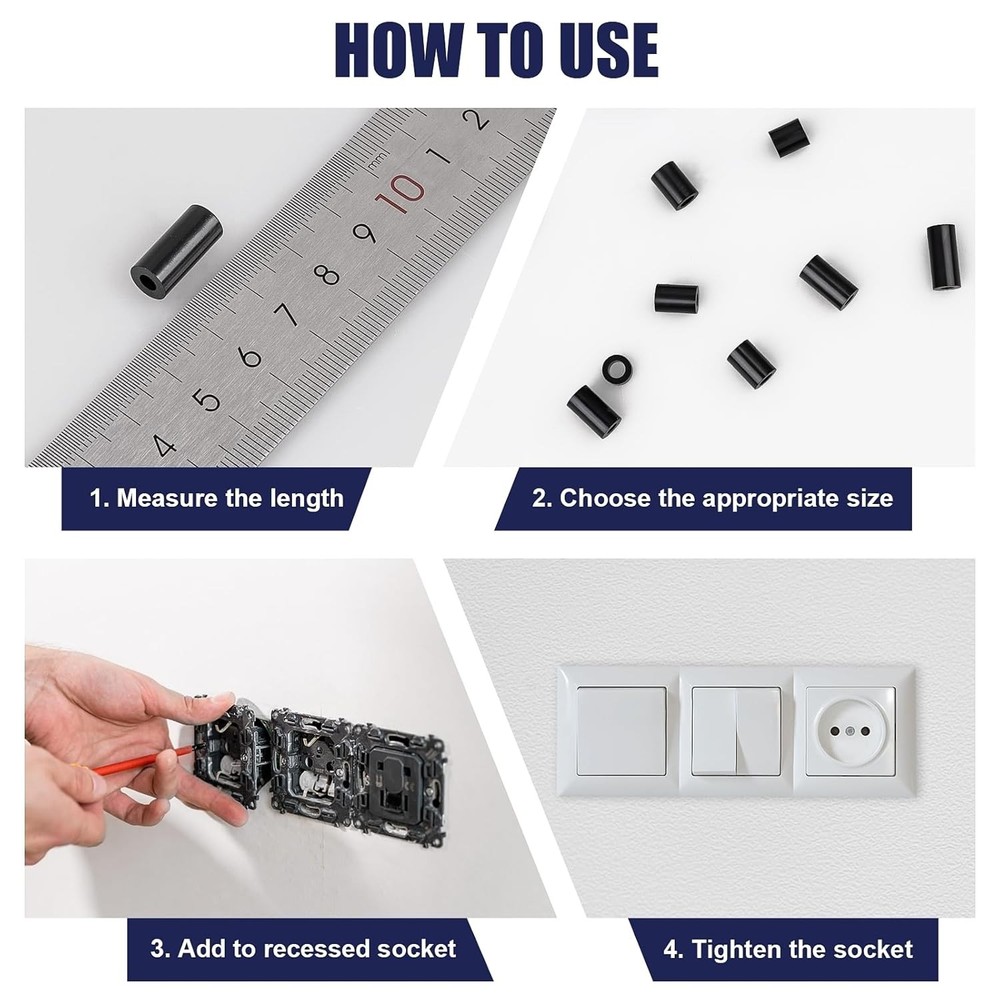 HOW TO USE

4 5 6 7 8 9 10 1 2
mm

1. Measure the length

2. Choose the appropriate size

3. Add to recessed socket

4. Tighten the socket