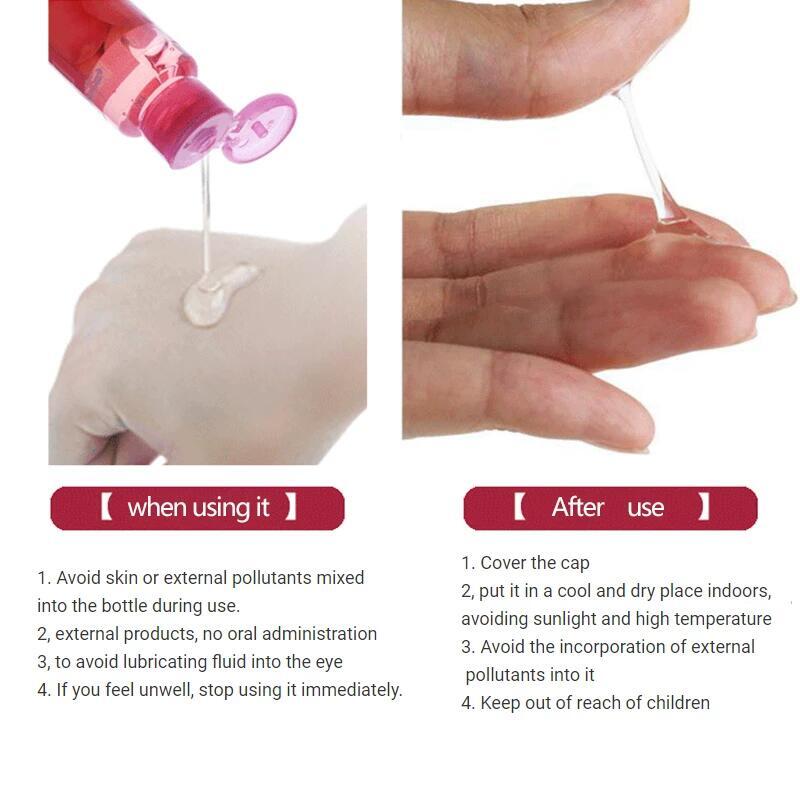 【 when using it 】

1. Avoid skin or external pollutants mixed into the bottle during use.
2, external products, no oral administration
3, to avoid lubricating fluid into the eye
4. If you feel unwell, stop using it immediately.

【 After use 】

1. Cover the cap
2, put it in a cool and dry place indoors, avoiding sunlight and high temperature
3. Avoid the incorporation of external pollutants into it
4. Keep out of reach of children