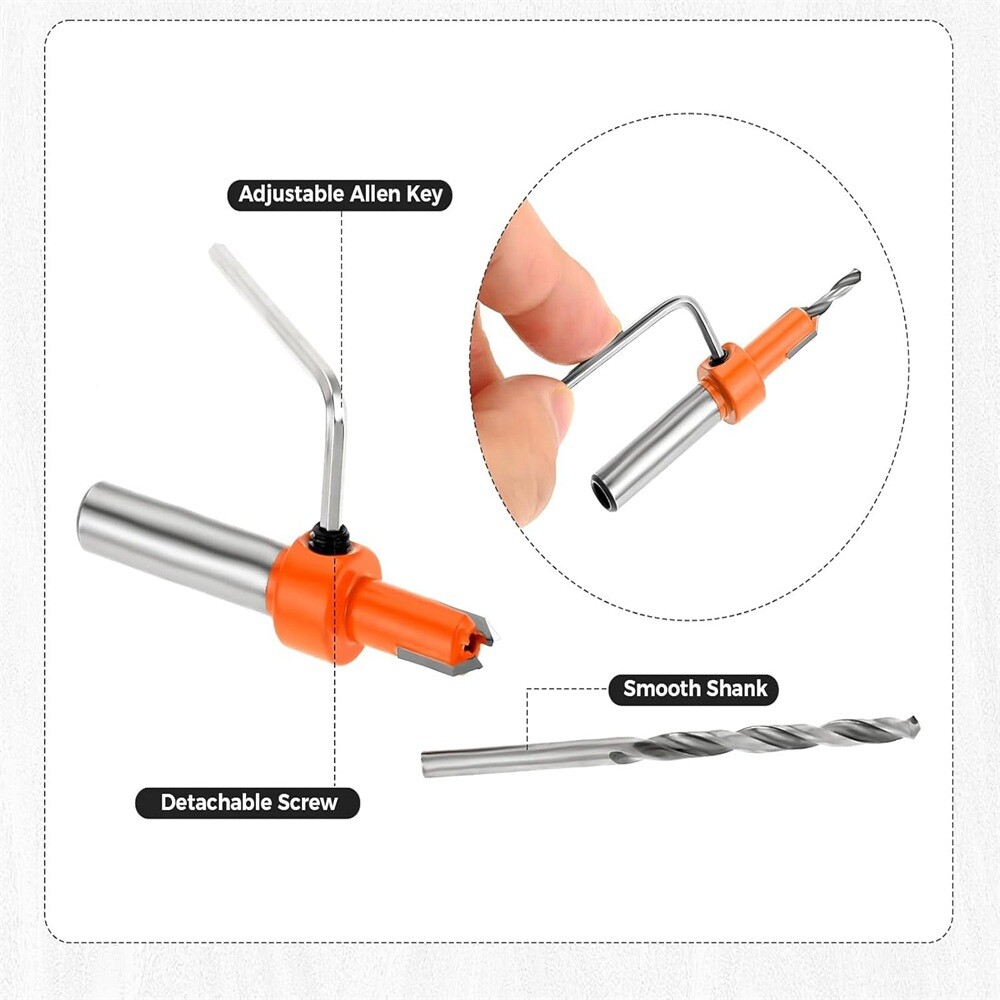 Adjustable Allen Key

Smooth Shank

Detachable Screw