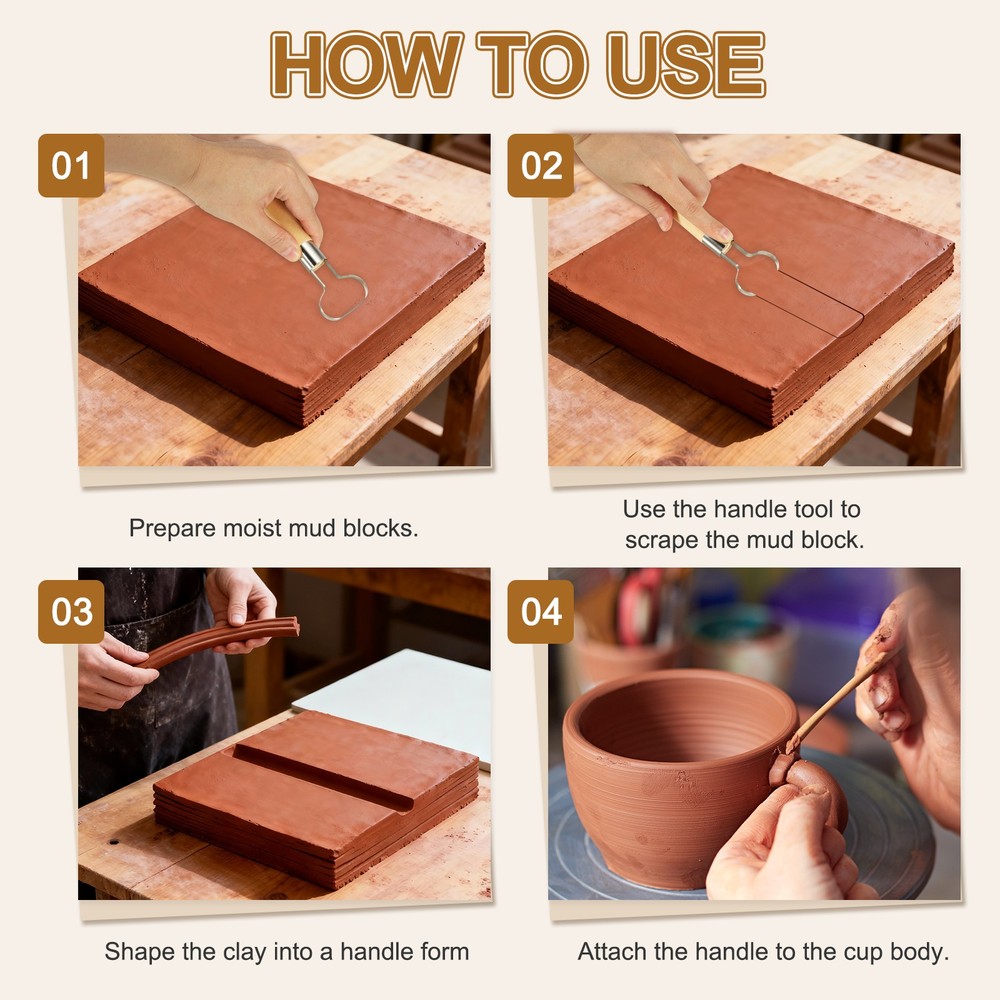 HOW TO USE

01

Prepare moist mud blocks.

02

Use the handle tool to scrape the mud block.

03

Shape the clay into a handle form

04

Attach the handle to the cup body.