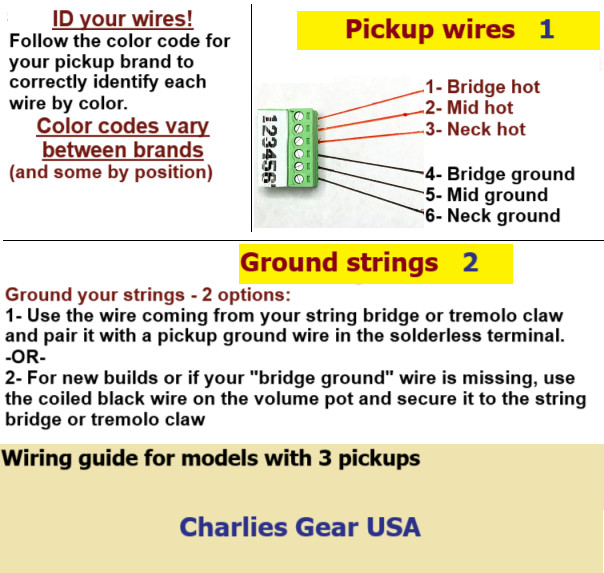 ID your wires!
Follow the color code for your pickup brand to correctly identify each wire by color.
Color codes vary between brands
(and some by position)

Pickup wires 1

123456

1- Bridge hot
2- Mid hot
3- Neck hot
4- Bridge ground
5- Mid ground
6- Neck ground

Ground strings 2

Ground your strings - 2 options:
1- Use the wire coming from your string bridge or tremolo claw and pair it with a pickup ground wire in the solderless terminal.
-OR-
2- For new builds or if your "bridge ground" wire is missing, use the coiled black wire on the volume pot and secure it to the string bridge or tremolo claw

Wiring guide for models with 3 pickups

Charlies Gear USA