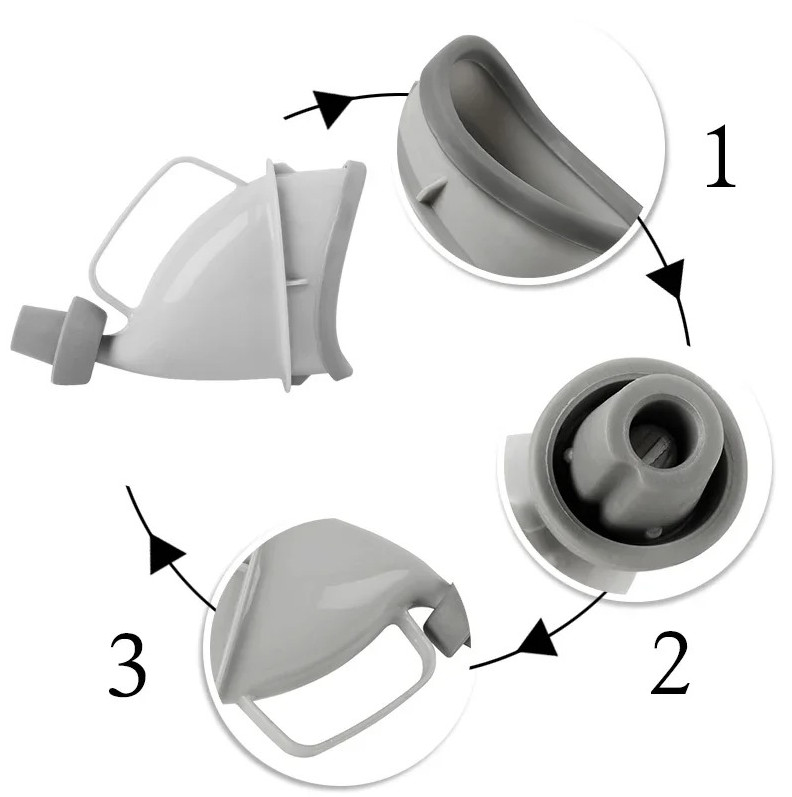 1

2

3