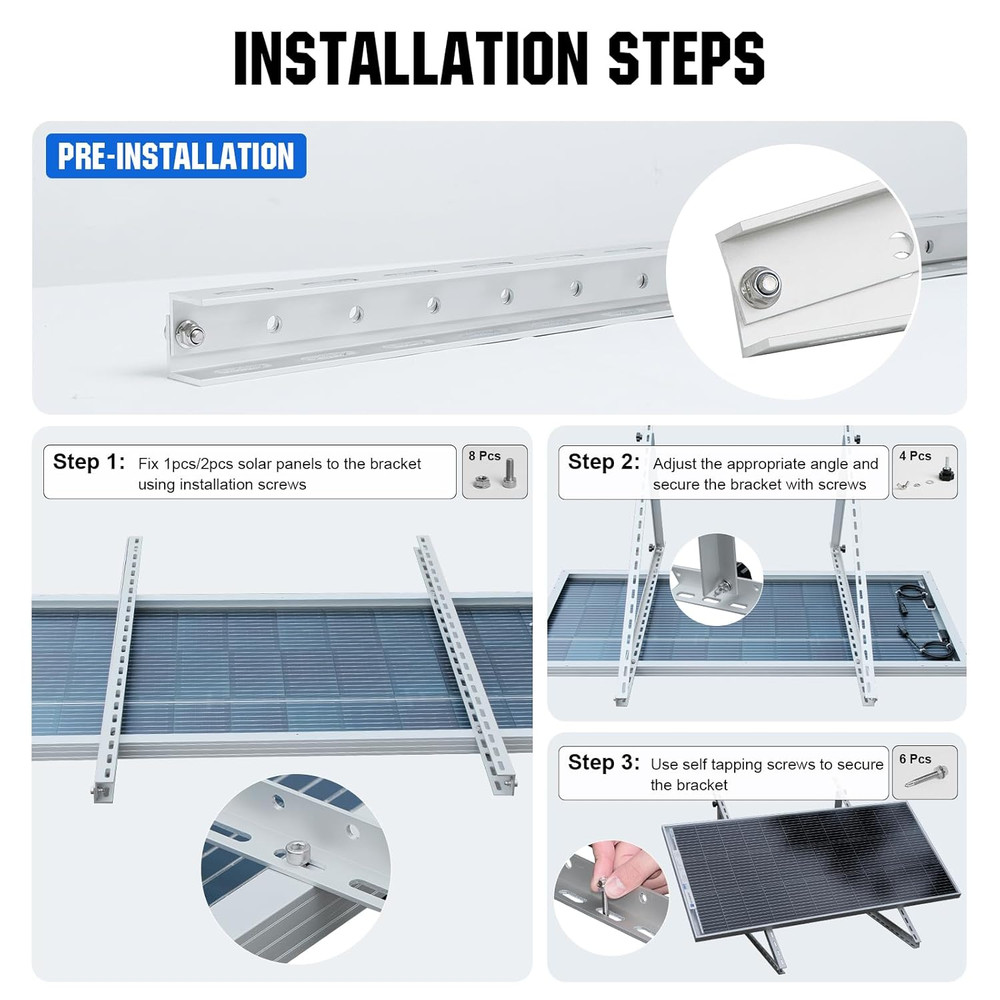 INSTALLATION STEPS

PRE-INSTALLATION

Step 1: Fix 1pcs/2pcs solar panels to the bracket using installation screws

8 Pcs

Step 2: Adjust the appropriate angle and secure the bracket with screws

4 Pcs

Step 3: Use self tapping screws to secure the bracket

6 Pcs