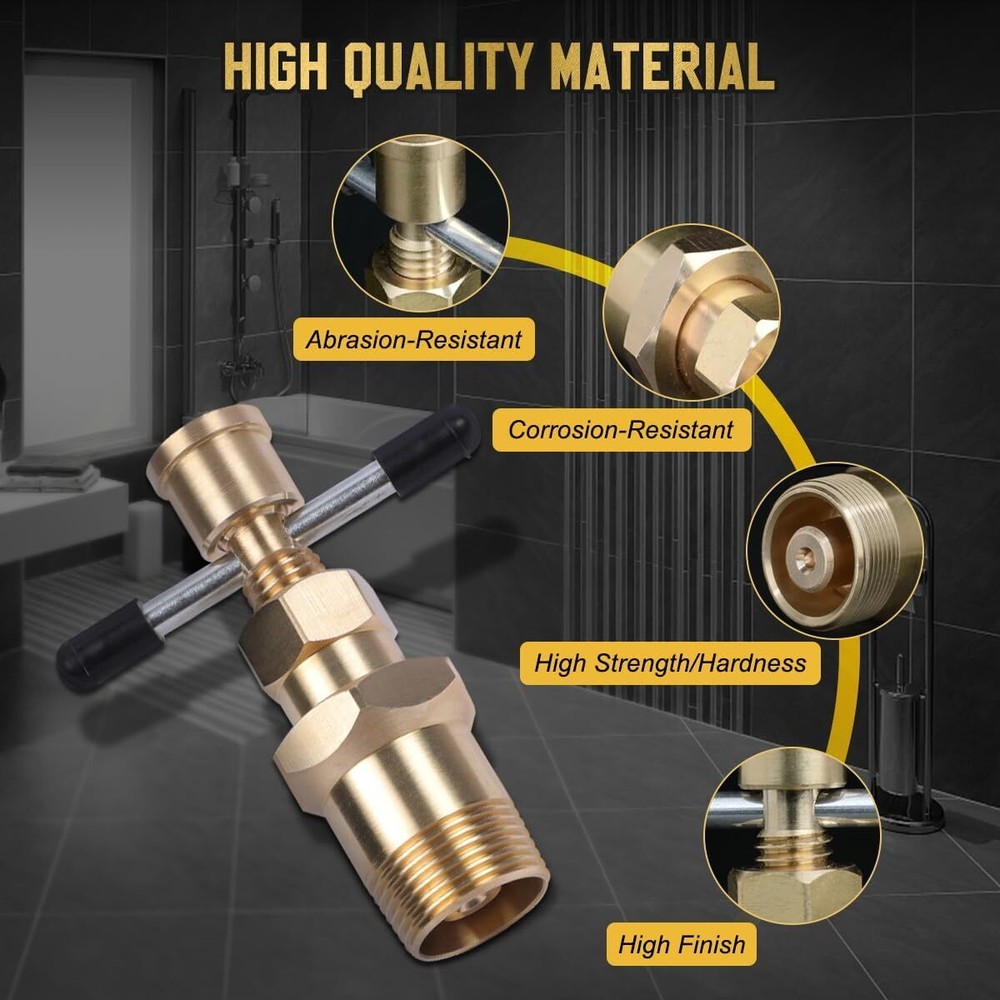 HIGH QUALITY MATERIAL

Abrasion-Resistant

Corrosion-Resistant

High Strength/Hardness

High Finish