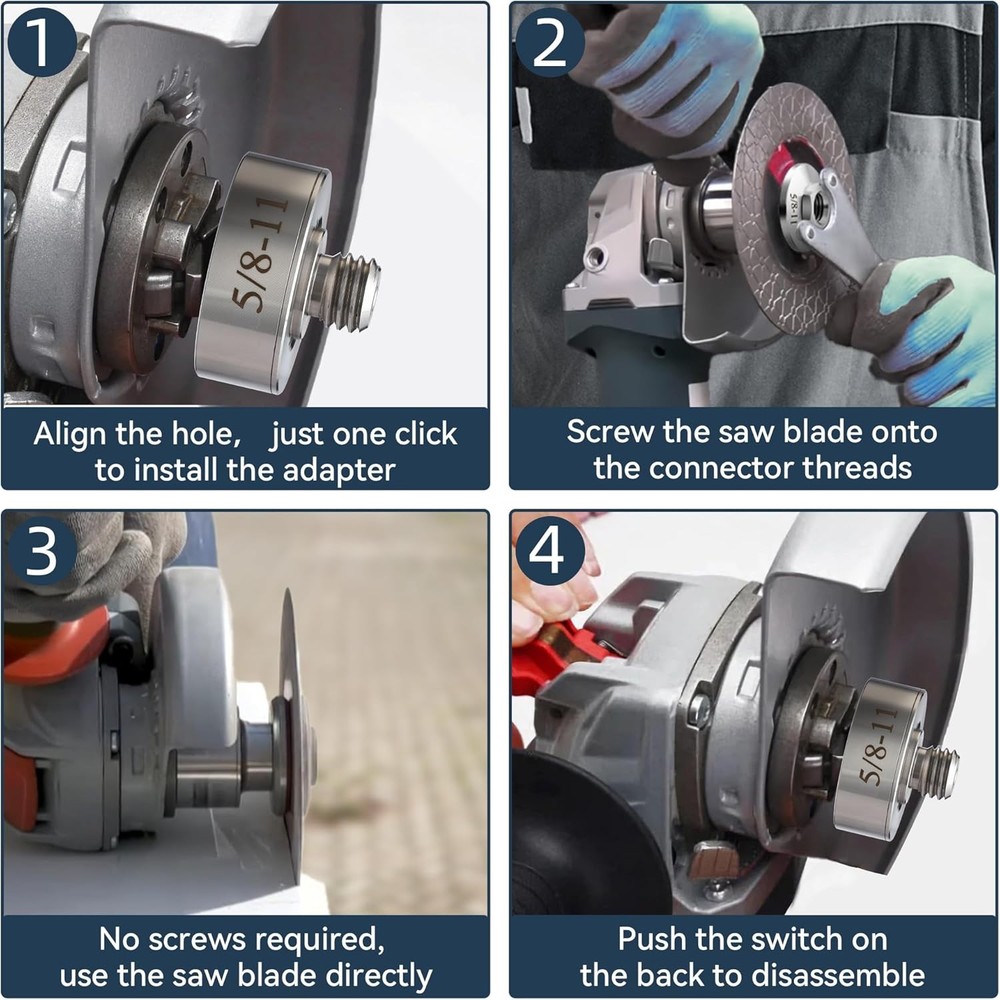 1
5/8-11
Align the hole, just one click to install the adapter

2
5/8-11
Screw the saw blade onto the connector threads

3
No screws required, use the saw blade directly

4
5/8-11
Push the switch on the back to disassemble