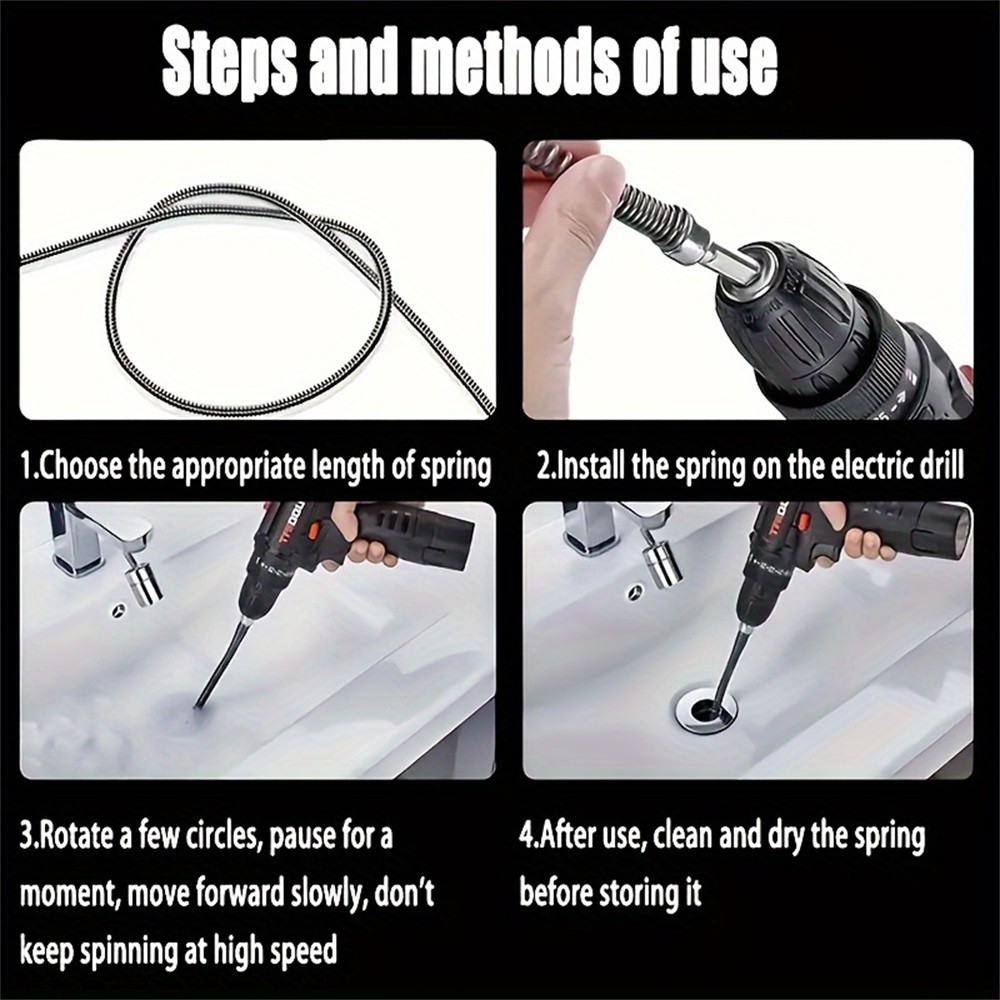 Steps and methods of use

1.Choose the appropriate length of spring

2.Install the spring on the electric drill

3.Rotate a few circles, pause for a moment, move forward slowly, don't keep spinning at high speed

4.After use, clean and dry the spring before storing it