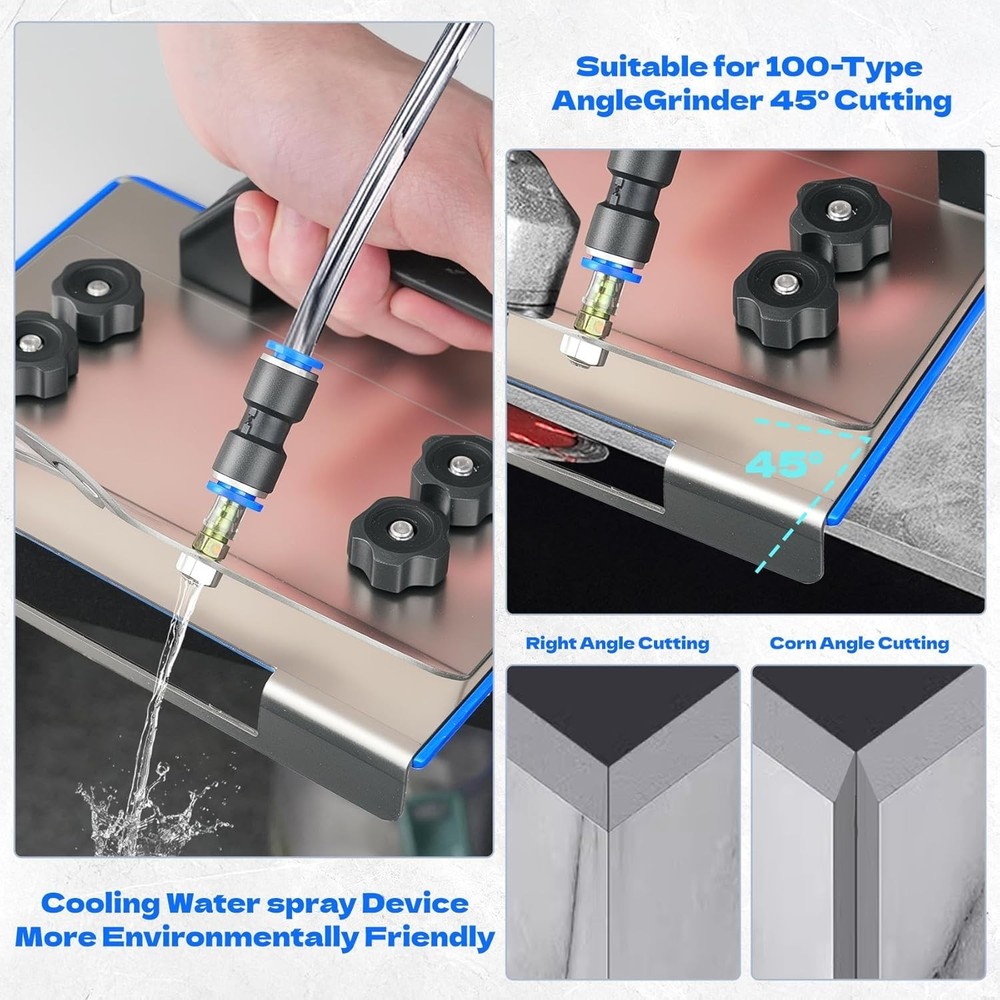 Suitable for 100-Type AngleGrinder 45° Cutting

45°

Right Angle Cutting

Corn Angle Cutting

Cooling Water spray Device More Environmentally Friendly