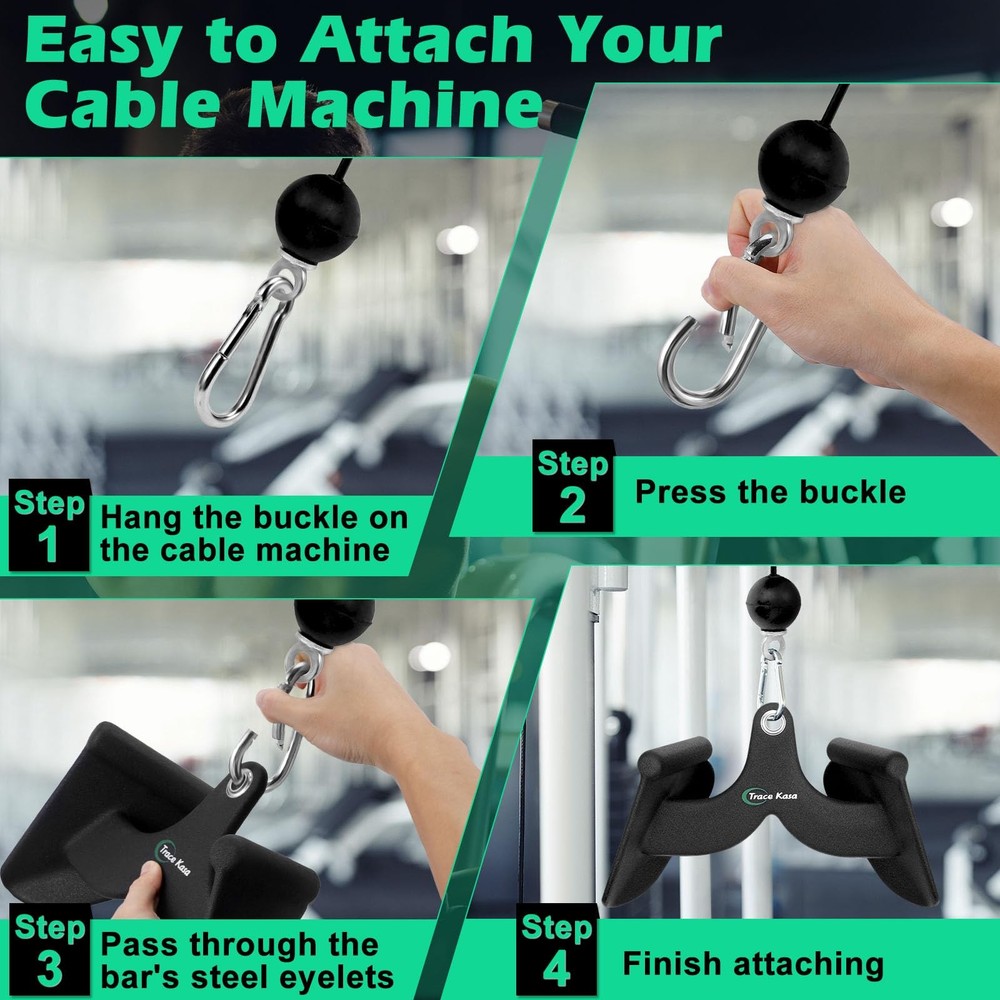 Easy to Attach Your Cable Machine

Step 1
Hang the buckle on the cable machine

Step 2
Press the buckle

Trace Kasa

Step 3
Pass through the bar's steel eyelets

Trace Kasa

Step 4
Finish attaching