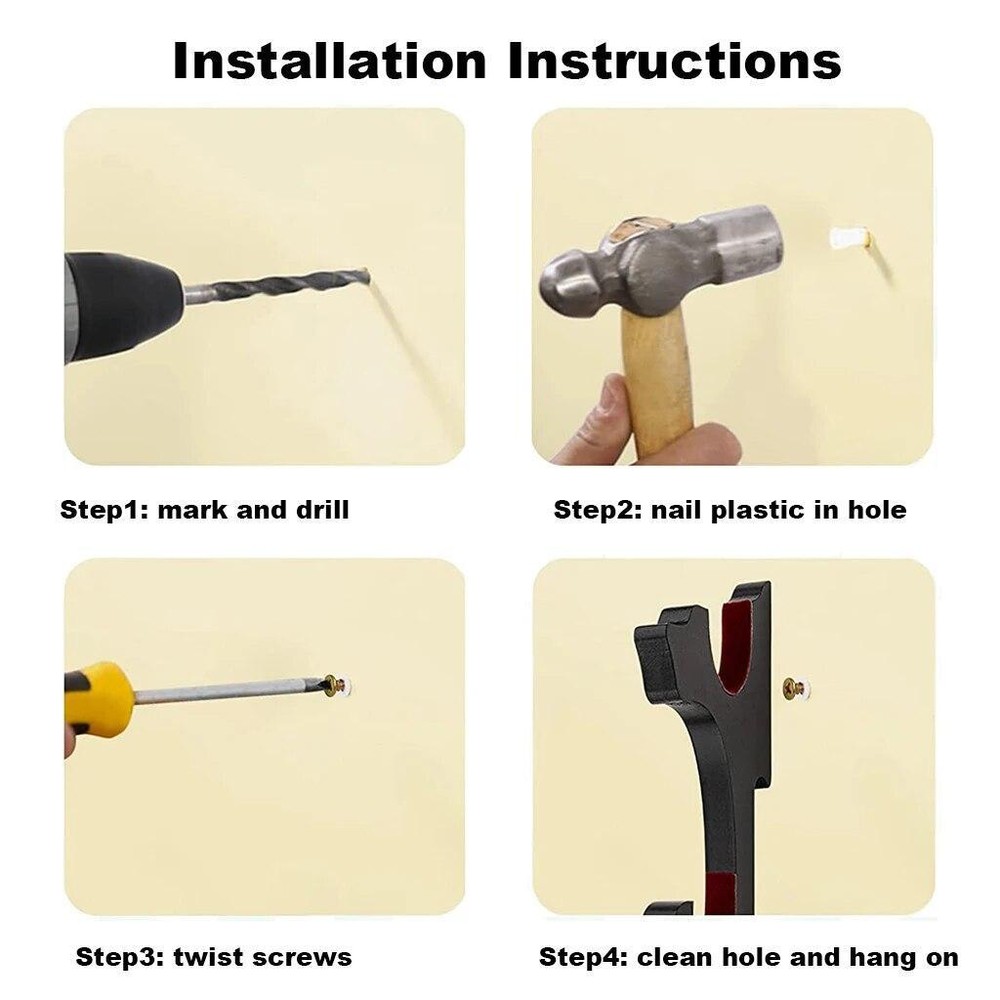 Installation Instructions

Step1: mark and drill

Step2: nail plastic in hole

Step3: twist screws

Step4: clean hole and hang on