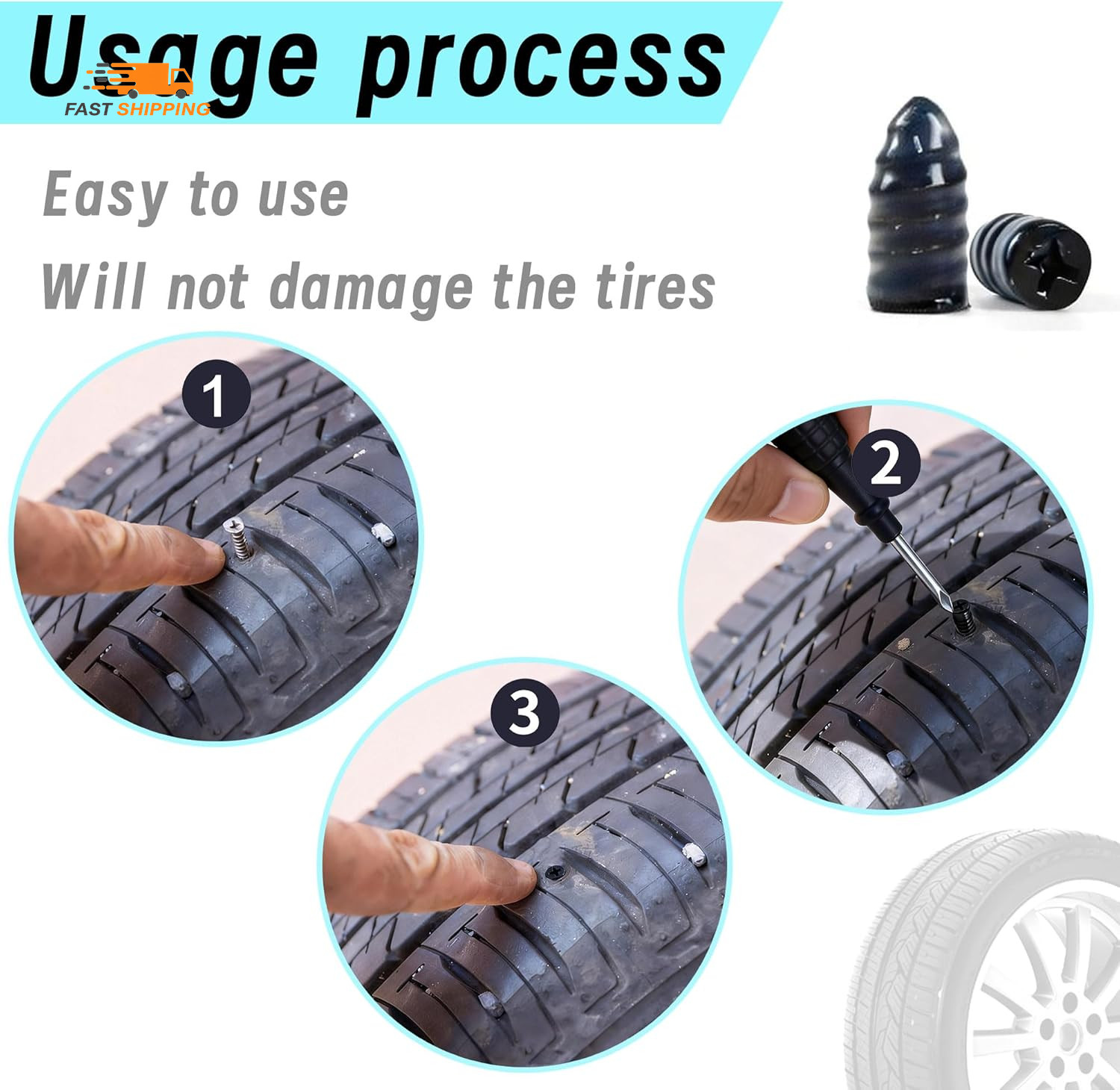 Usage process

FAST SHIPPING

Easy to use

Will not damage the tires

1

2

3