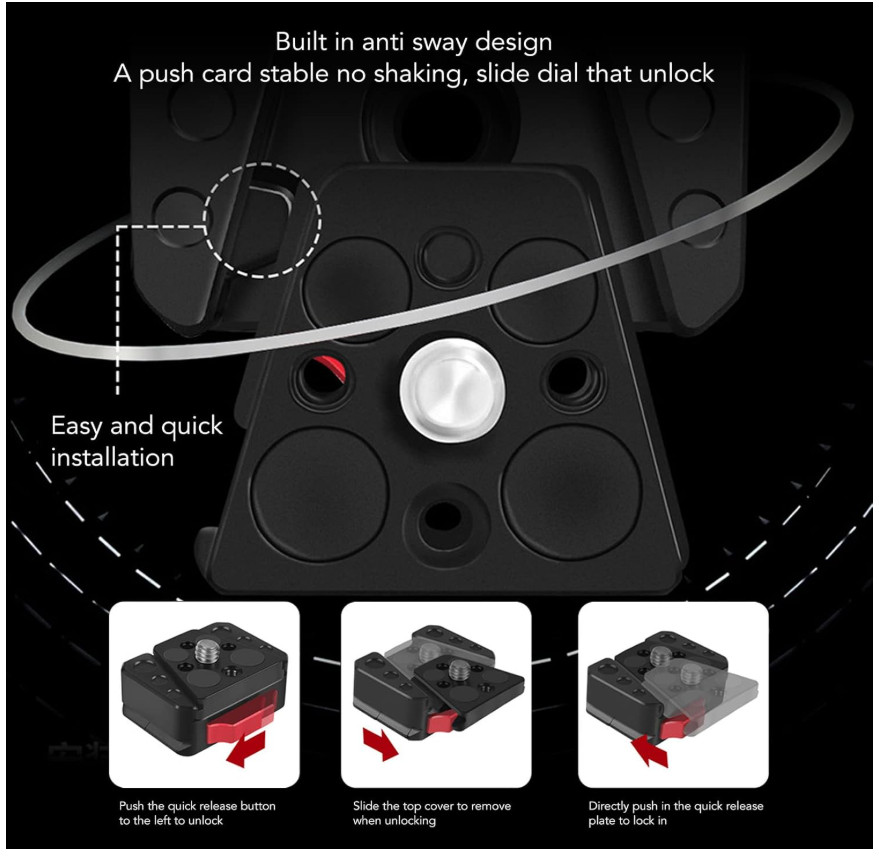 Built in anti sway design
A push card stable no shaking, slide dial that unlock

Easy and quick installation

Push the quick release button to the left to unlock

Slide the top cover to remove when unlocking

Directly push in the quick release plate to lock in