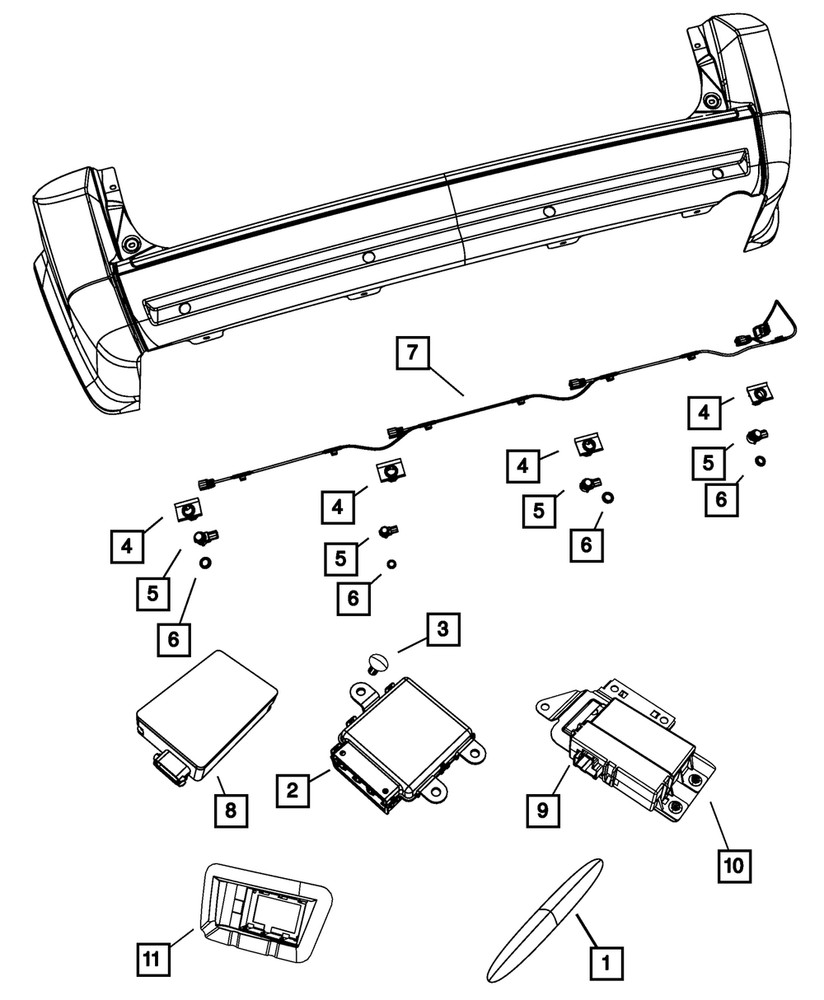 7
4
5
6
4
5
6
4
5
6
4
5
6
3
8
2
9
10
11
1