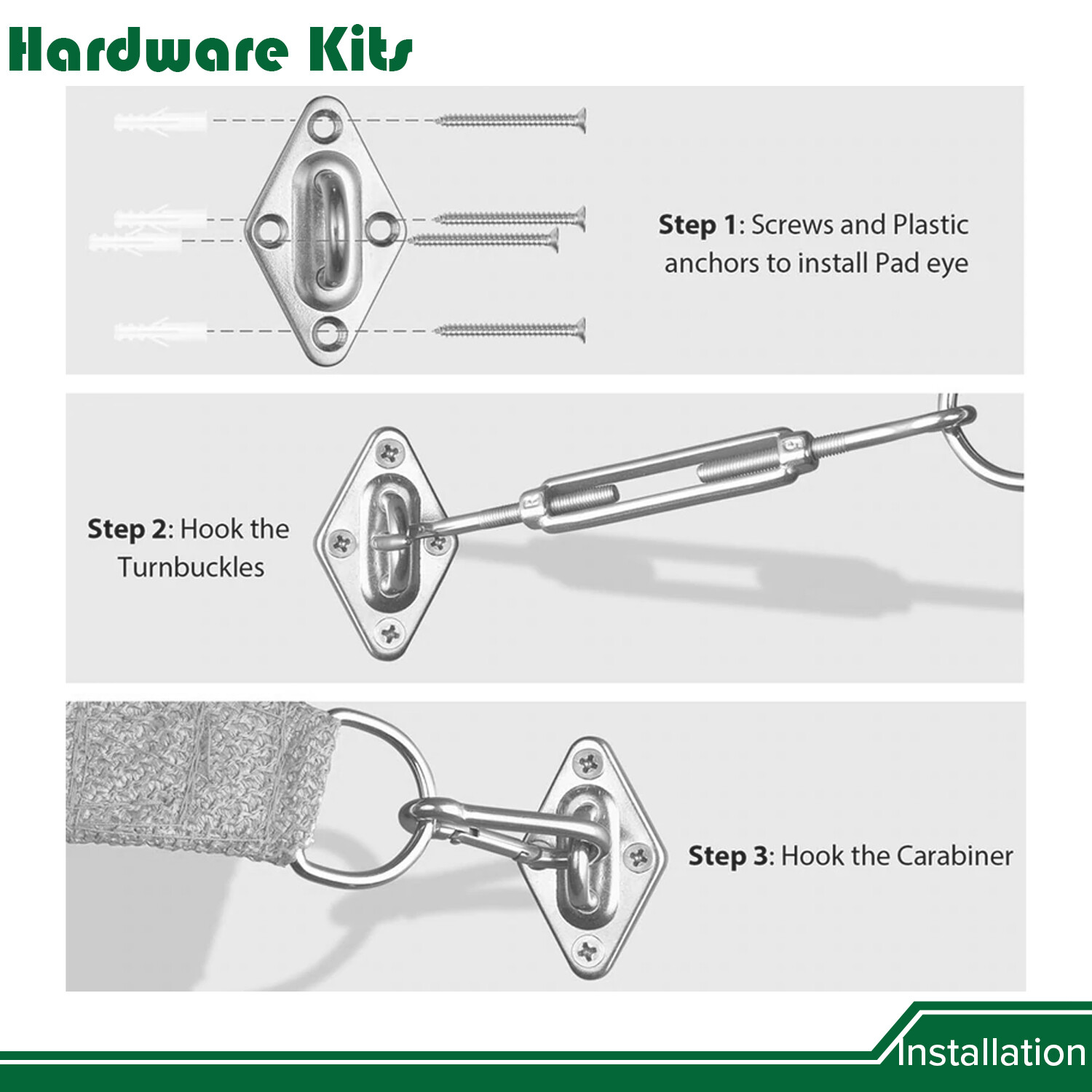 Hardware Kits

Step 1: Screws and Plastic anchors to install Pad eye

Step 2: Hook the Turnbuckles

Step 3: Hook the Carabiner

Installation