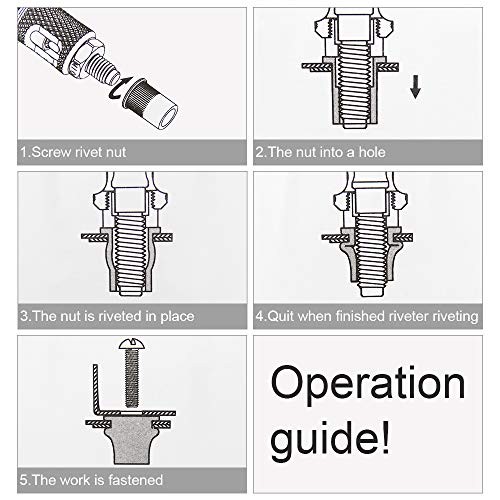 1.Screw rivet nut

2.The nut into a hole

3.The nut is riveted in place

4.Quit when finished riveter riveting

5.The work is fastened

Operation guide!