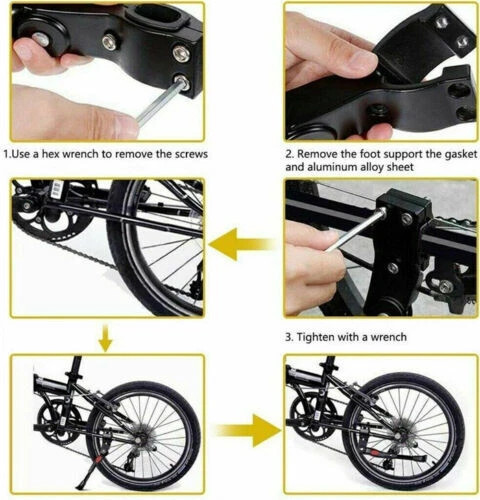 1.Use a hex wrench to remove the screws

2. Remove the foot support the gasket and aluminum alloy sheet

3. Tighten with a wrench