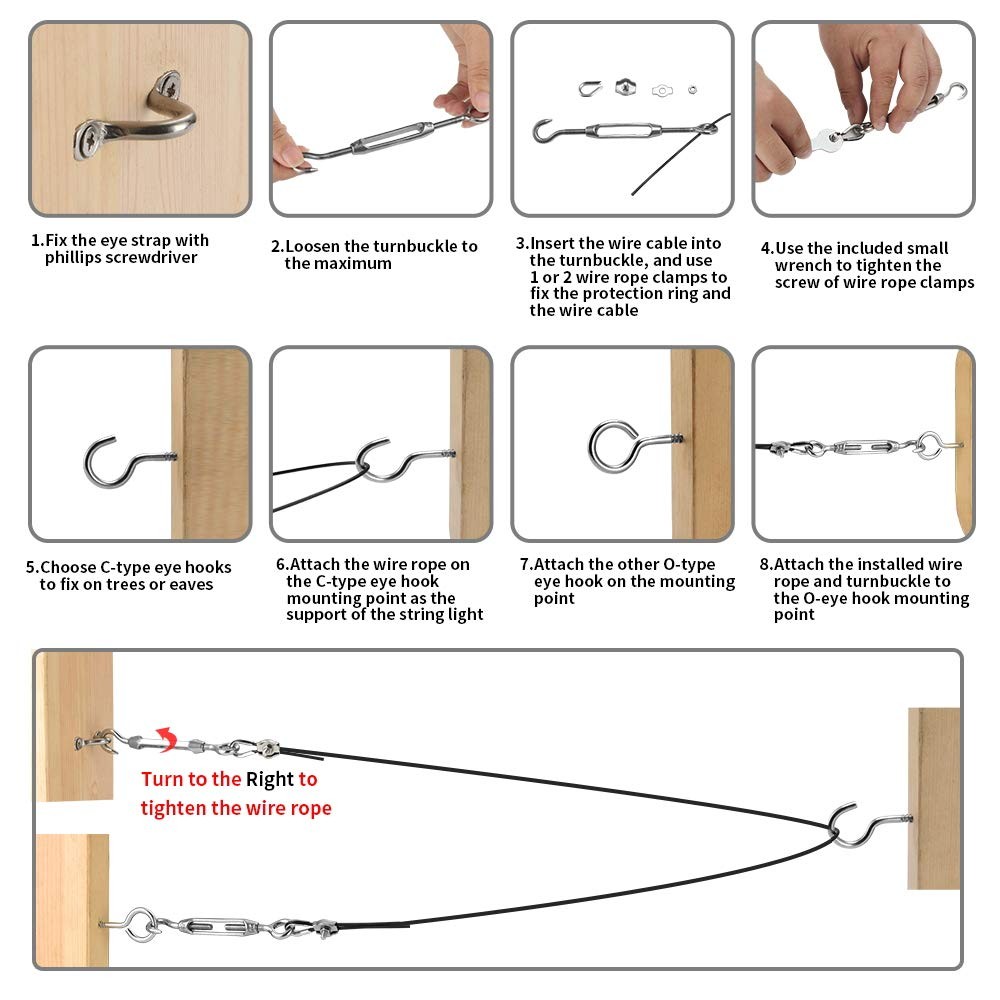 1.Fix the eye strap with phillips screwdriver

2.Loosen the turnbuckle to the maximum

3.Insert the wire cable into the turnbuckle, and use 1 or 2 wire rope clamps to fix the protection ring and the wire cable

4.Use the included small wrench to tighten the screw of wire rope clamps

5.Choose C-type eye hooks to fix on trees or eaves

6.Attach the wire rope on the C-type eye hook mounting point as the support of the string light

7.Attach the other O-type eye hook on the mounting point

8.Attach the installed wire rope and turnbuckle to the O-eye hook mounting point

Turn to the Right to tighten the wire rope