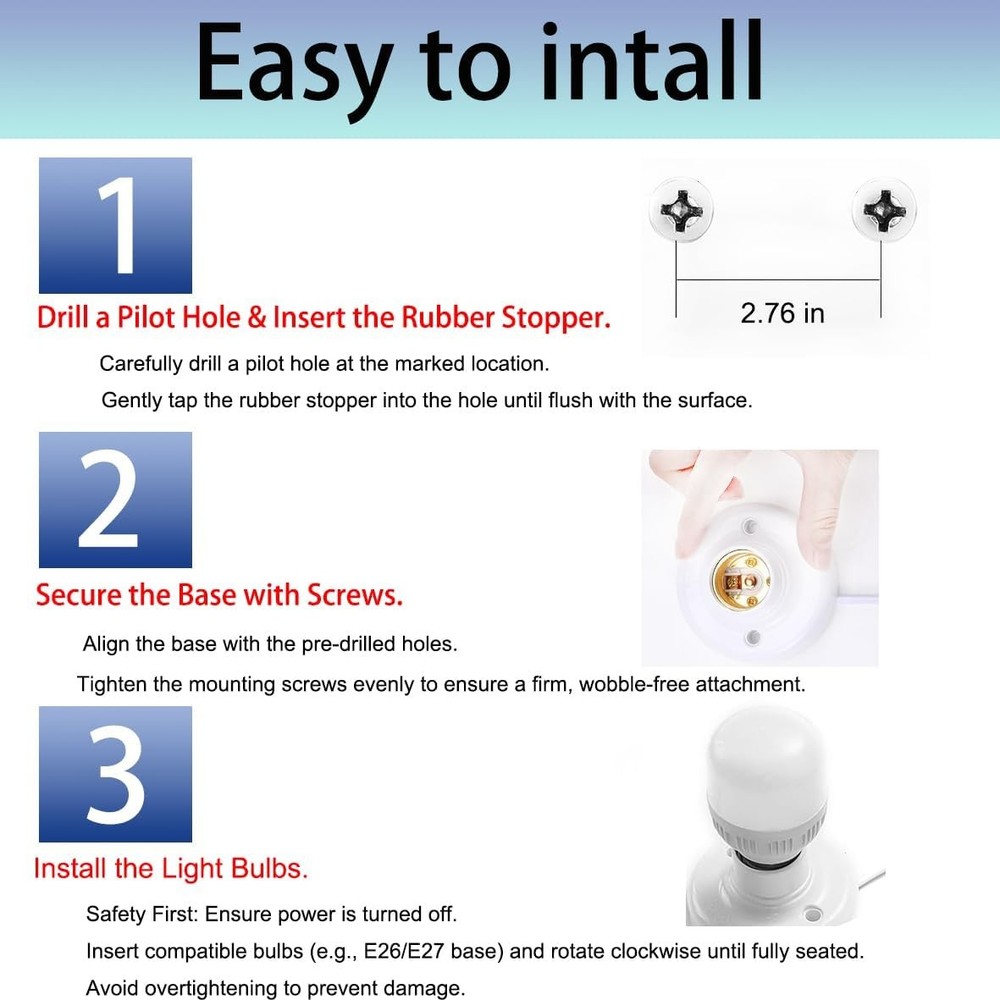 Easy to intall

1

2.76 in

Drill a Pilot Hole & Insert the Rubber Stopper.

Carefully drill a pilot hole at the marked location.

Gently tap the rubber stopper into the hole until flush with the surface.

2

Secure the Base with Screws.

Align the base with the pre-drilled holes.

Tighten the mounting screws evenly to ensure a firm, wobble-free attachment.

3

Install the Light Bulbs.

Safety First: Ensure power is turned off.

Insert compatible bulbs (e.g., E26/E27 base) and rotate clockwise until fully seated.

Avoid overtightening to prevent damage.