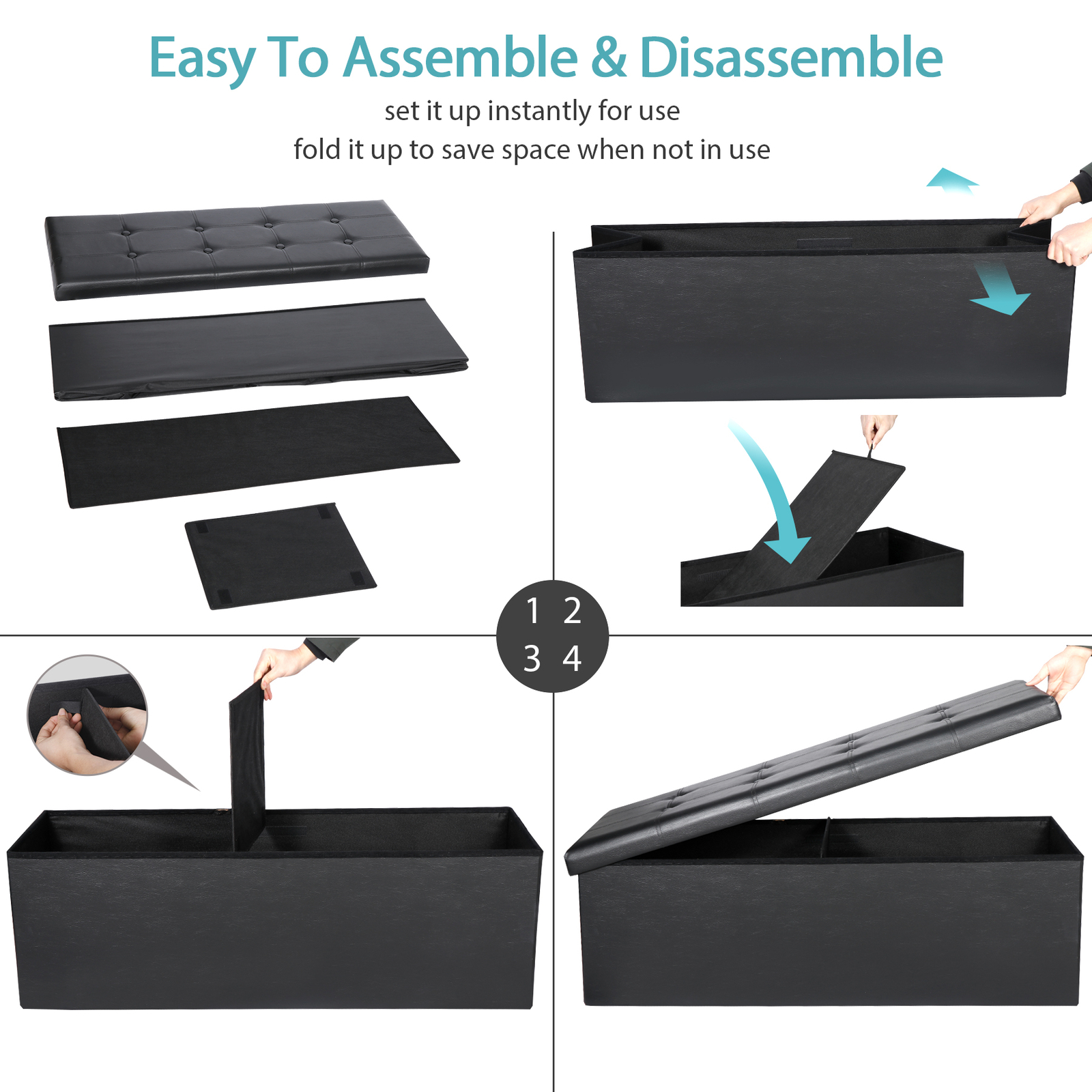 Easy To Assemble & Disassemble
set it up instantly for use
fold it up to save space when not in use

1 2
3 4