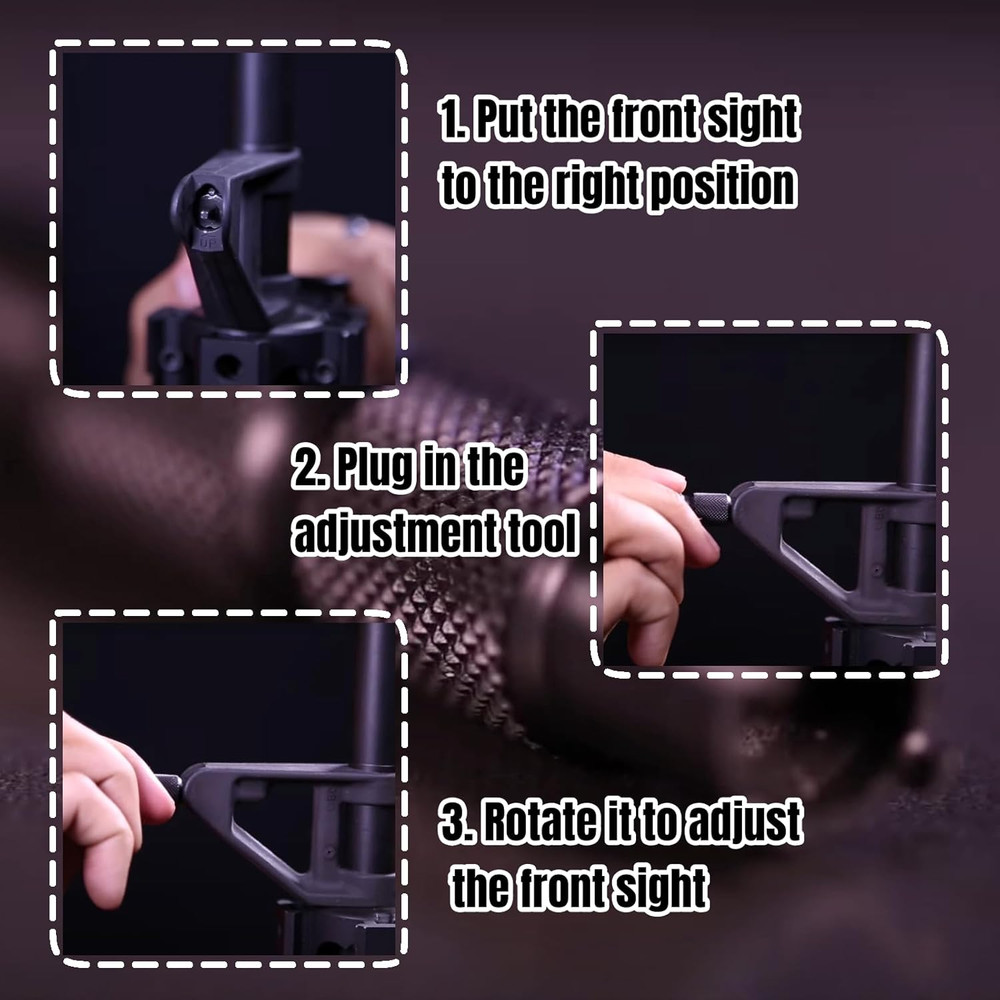 1. Put the front sight to the right position

2. Plug in the adjustment tool

3. Rotate it to adjust the front sight