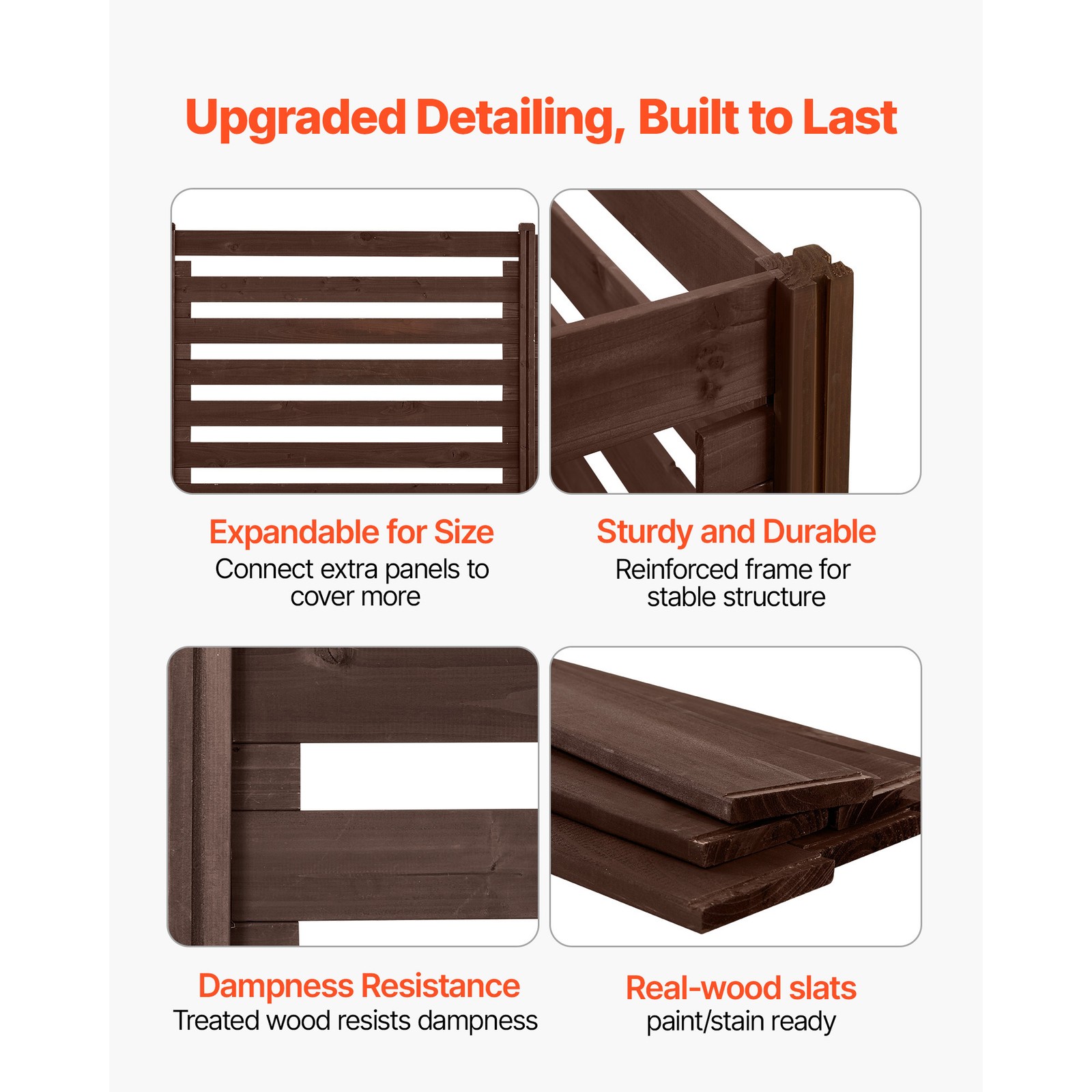 Upgraded Detailing, Built to Last

Expandable for Size
Connect extra panels to cover more

Sturdy and Durable
Reinforced frame for stable structure

Dampness Resistance
Treated wood resists dampness

Real-wood slats
paint/stain ready