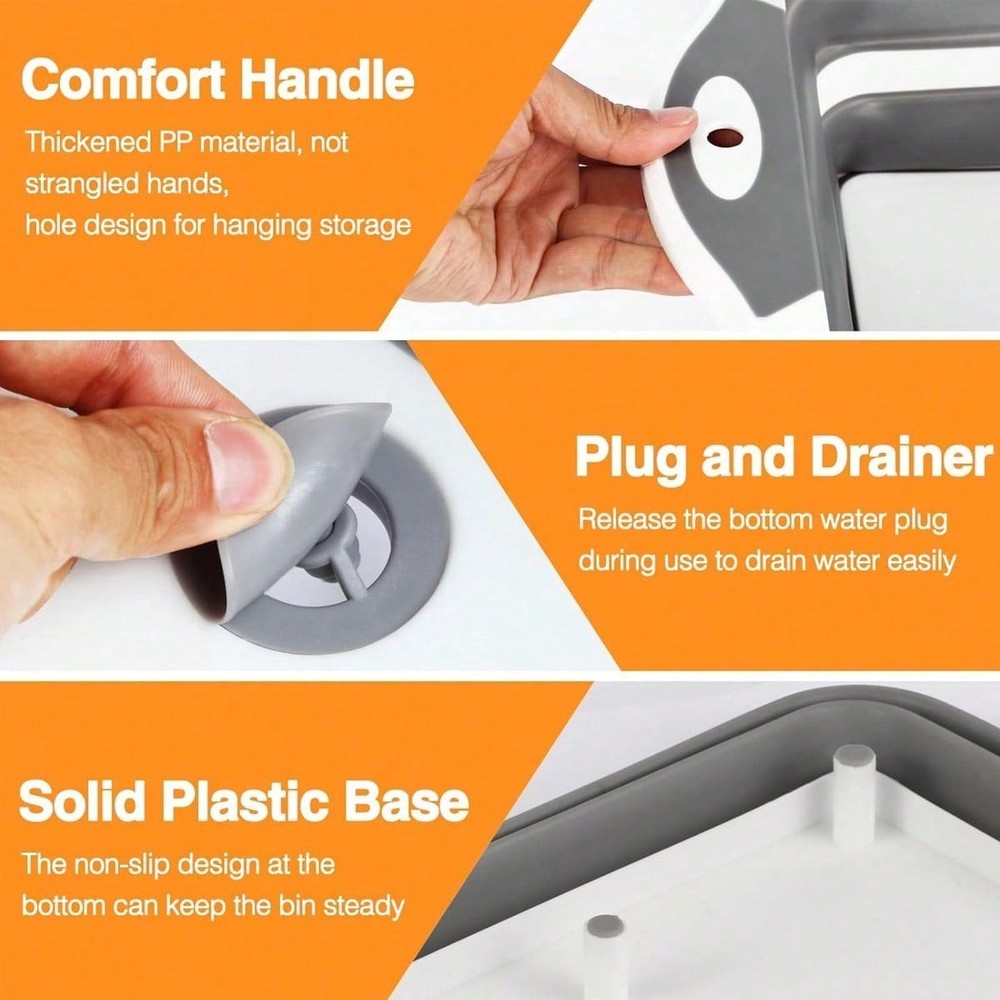 Comfort Handle

Thickened PP material, not strangled hands, hole design for hanging storage

Plug and Drainer

Release the bottom water plug during use to drain water easily

Solid Plastic Base

The non-slip design at the bottom can keep the bin steady