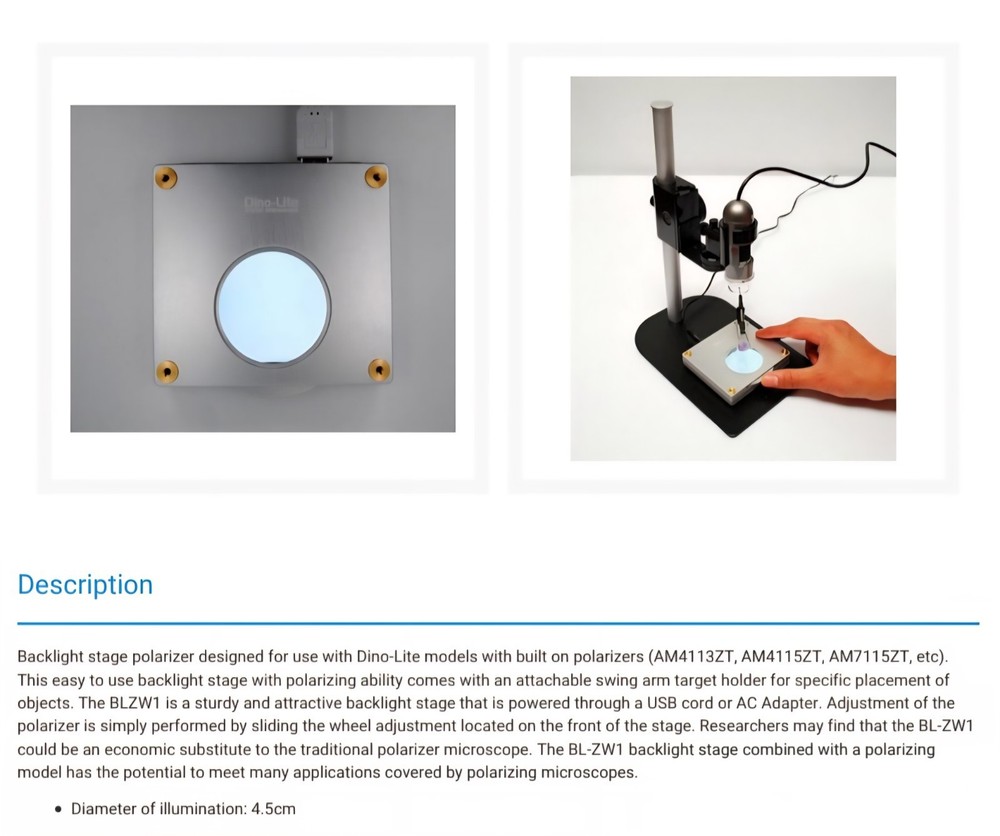 Dino-Lite

Description

Backlight stage polarizer designed for use with Dino-Lite models with built on polarizers (AM4113ZT, AM4115ZT, AM7115ZT, etc). This easy to use backlight stage with polarizing ability comes with an attachable swing arm target holder for specific placement of objects. The BLZW1 is a sturdy and attractive backlight stage that is powered through a USB cord or AC Adapter. Adjustment of the polarizer is simply performed by sliding the wheel adjustment located on the front of the stage. Researchers may find that the BL-ZW1 could be an economic substitute to the traditional polarizer microscope. The BL-ZW1 backlight stage combined with a polarizing model has the potential to meet many applications covered by polarizing microscopes.

• Diameter of illumination: 4.5cm