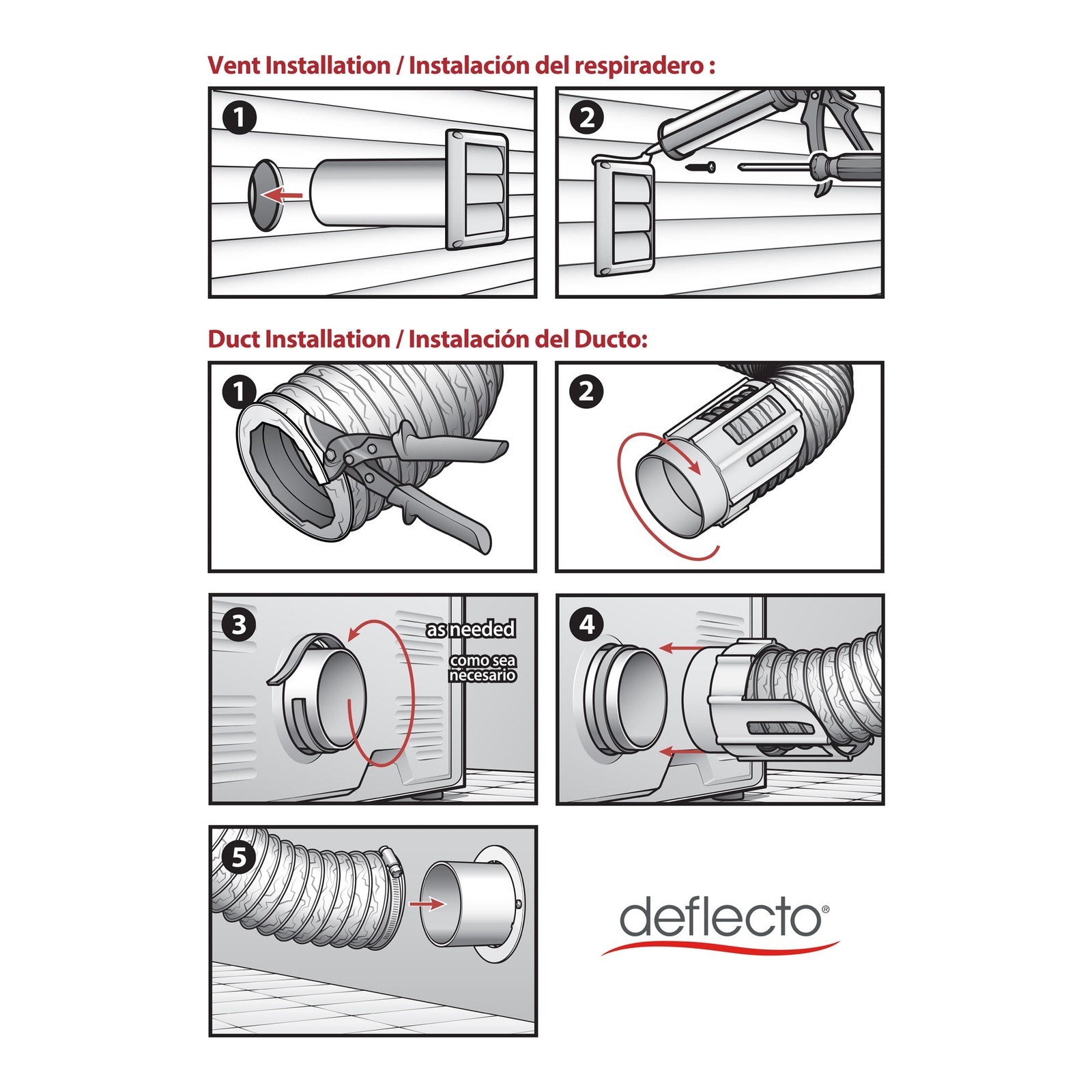 Vent Installation / Instalación del respiradero :

1

2

Duct Installation / Instalación del Ducto:

1

2

3

as needed

como sea necesario

4

5

deflecto®