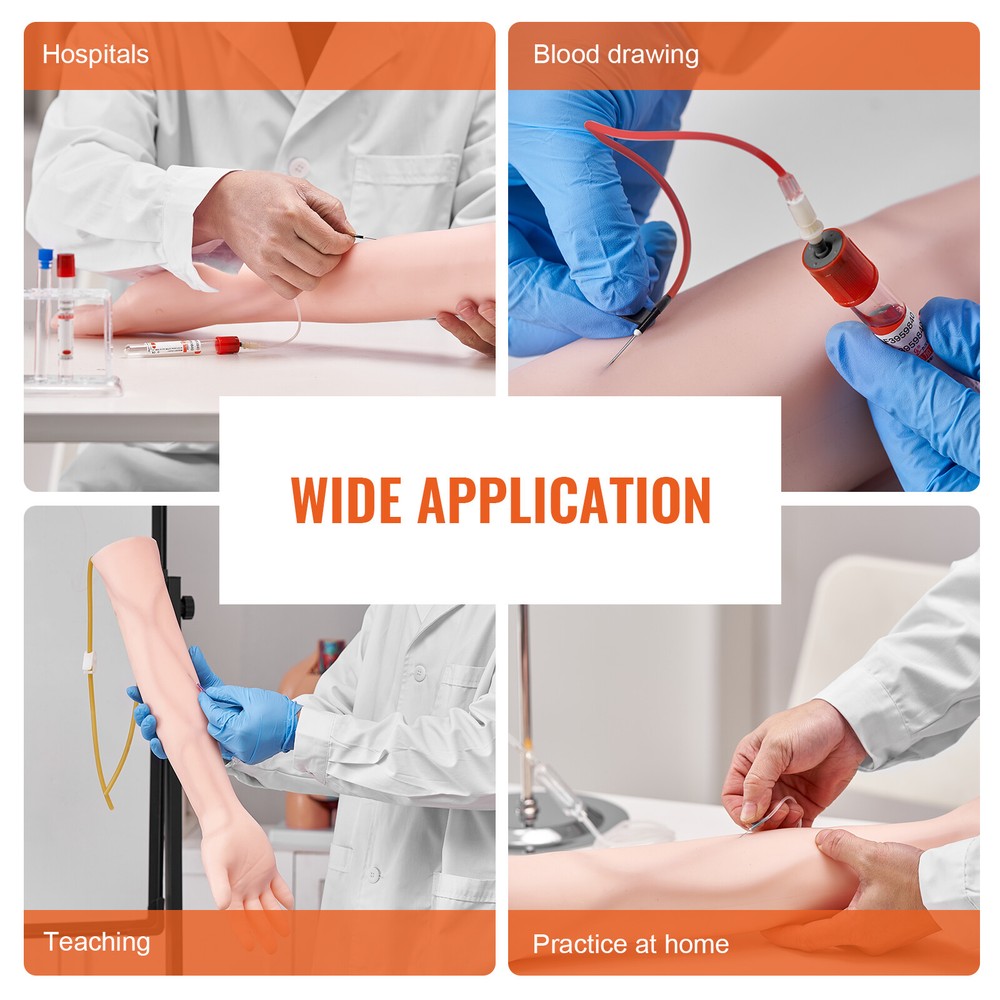 Hospitals

Blood drawing

WIDE APPLICATION

Teaching

Practice at home