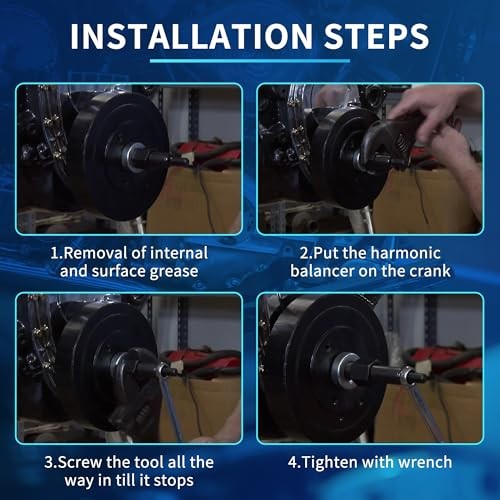 INSTALLATION STEPS

1.Removal of internal and surface grease

2.Put the harmonic balancer on the crank

3.Screw the tool all the way in till it stops

4.Tighten with wrench