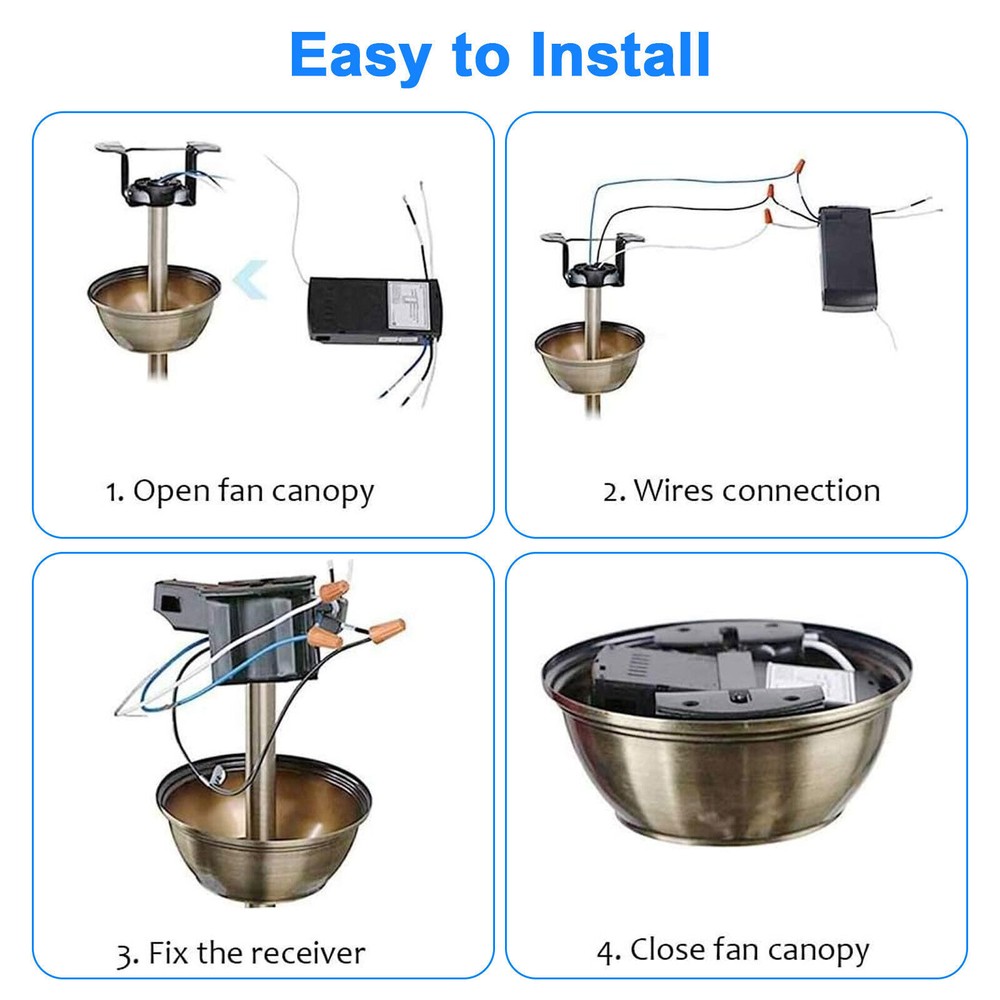 Easy to Install

1. Open fan canopy

2. Wires connection

3. Fix the receiver

4. Close fan canopy