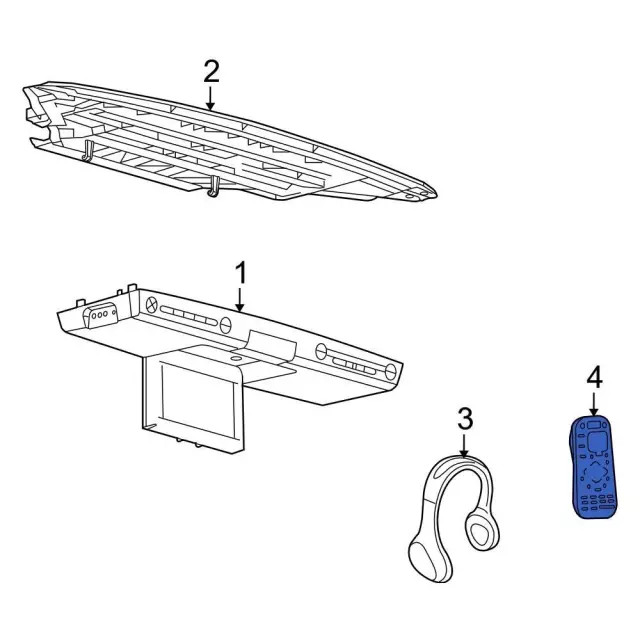 2

1

4

3