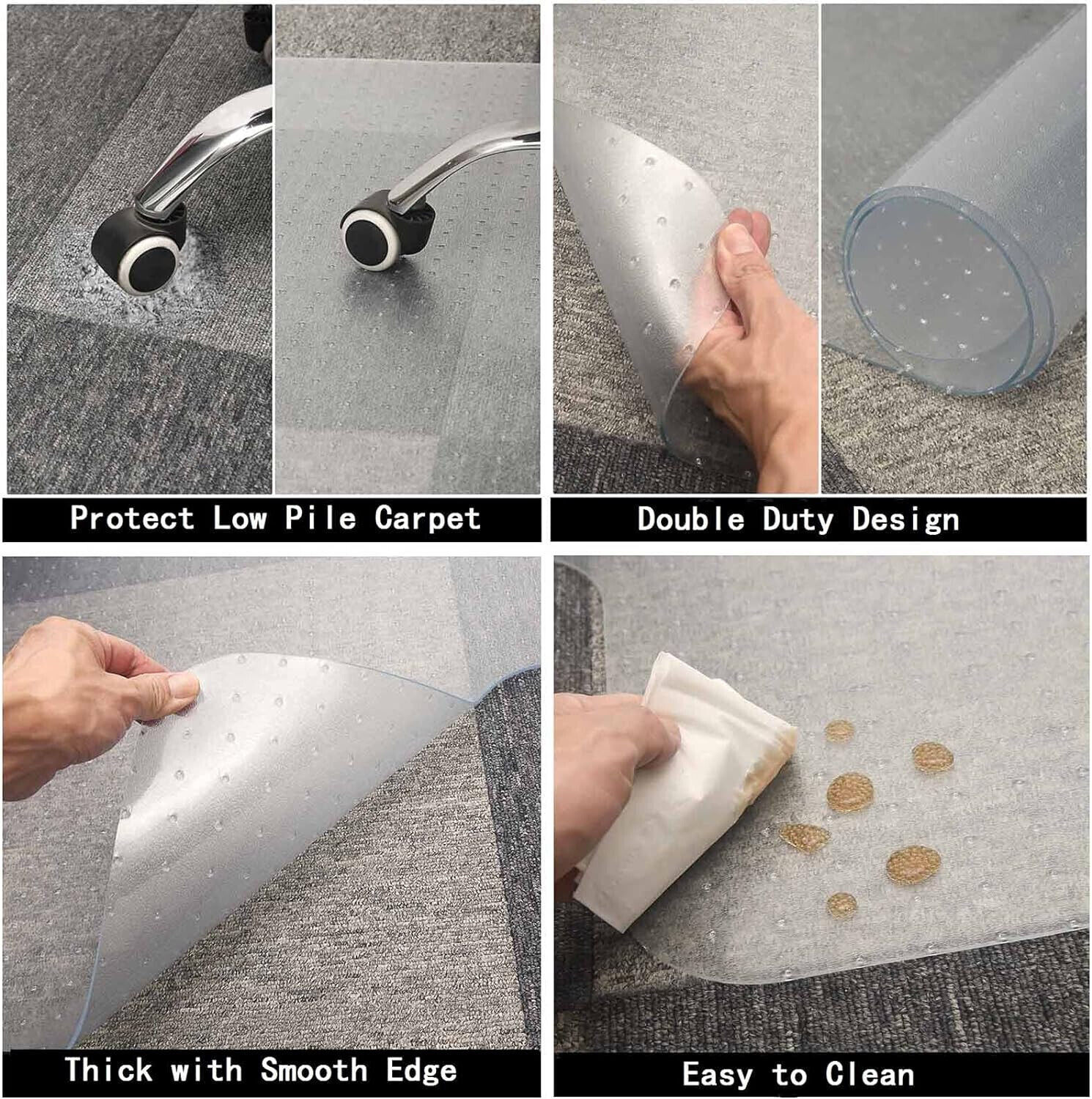 Protect Low Pile Carpet

Double Duty Design

Thick with Smooth Edge

Easy to Clean