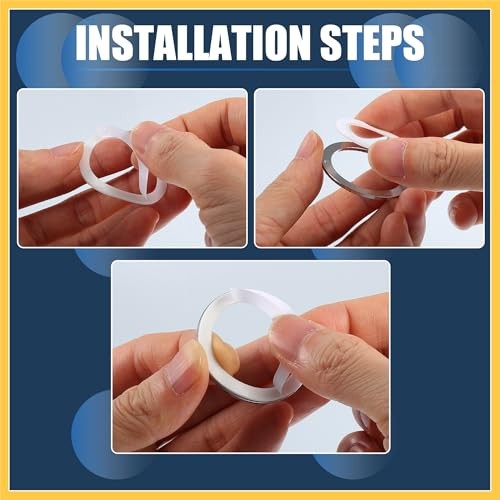 INSTALLATION STEPS