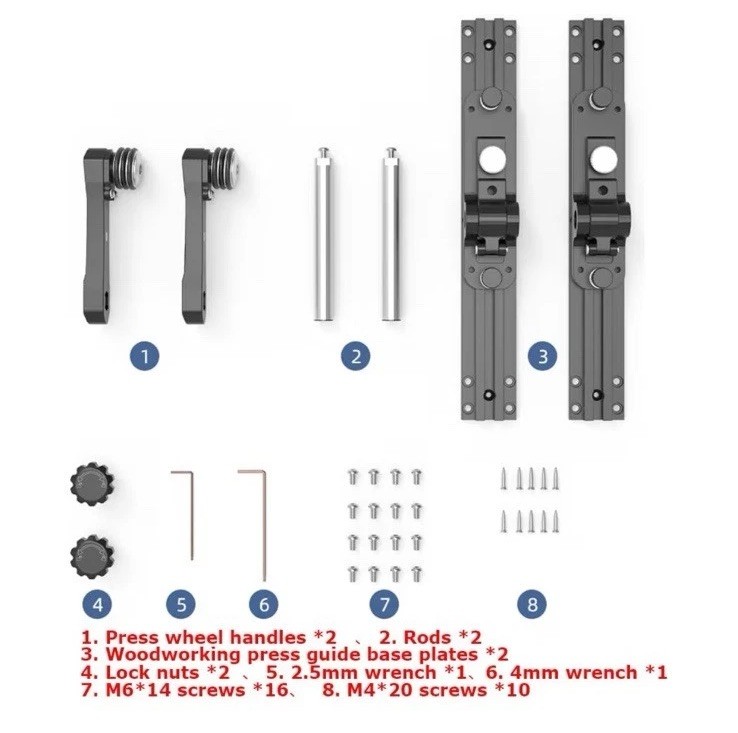 1

2

3

4

5

6

7

8

1. Press wheel handles *2 、 2. Rods *2
3. Woodworking press guide base plates *2
4. Lock nuts *2 、 5. 2.5mm wrench *1、6. 4mm wrench *1
7. M6*14 screws *16、 8. M4*20 screws *10