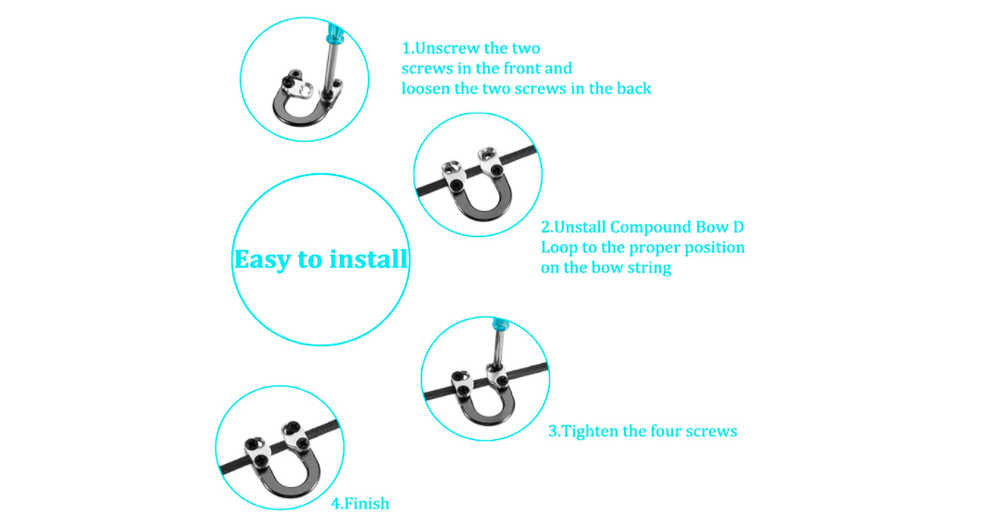 1.Unscrew the two screws in the front and loosen the two screws in the back

2.Unstall Compound Bow D Loop to the proper position on the bow string

Easy to install

3.Tighten the four screws

4.Finish