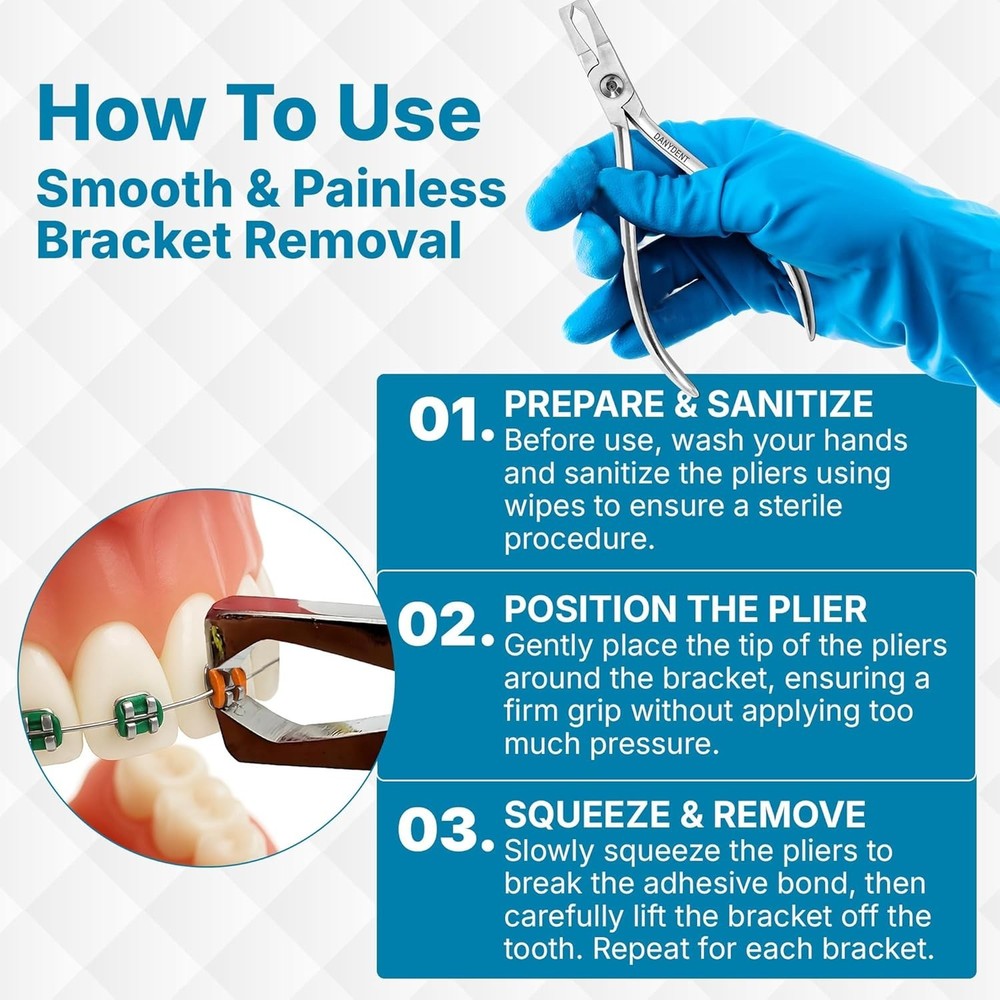 How To Use
Smooth & Painless Bracket Removal

DANYDENT

01. PREPARE & SANITIZE
Before use, wash your hands and sanitize the pliers using wipes to ensure a sterile procedure.

02. POSITION THE PLIER
Gently place the tip of the pliers around the bracket, ensuring a firm grip without applying too much pressure.

03. SQUEEZE & REMOVE
Slowly squeeze the pliers to break the adhesive bond, then carefully lift the bracket off the tooth. Repeat for each bracket.