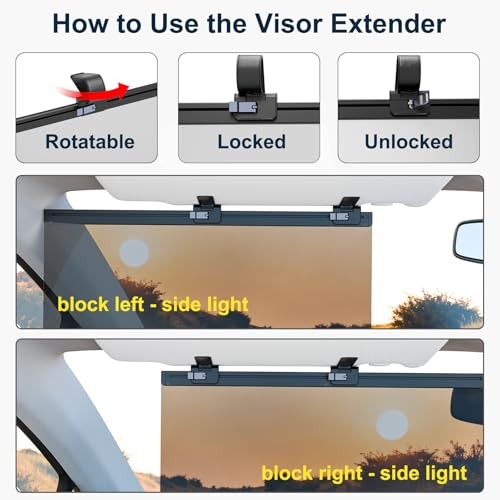 How to Use the Visor Extender

Rotatable

Locked

Unlocked

block left - side light

block right - side light