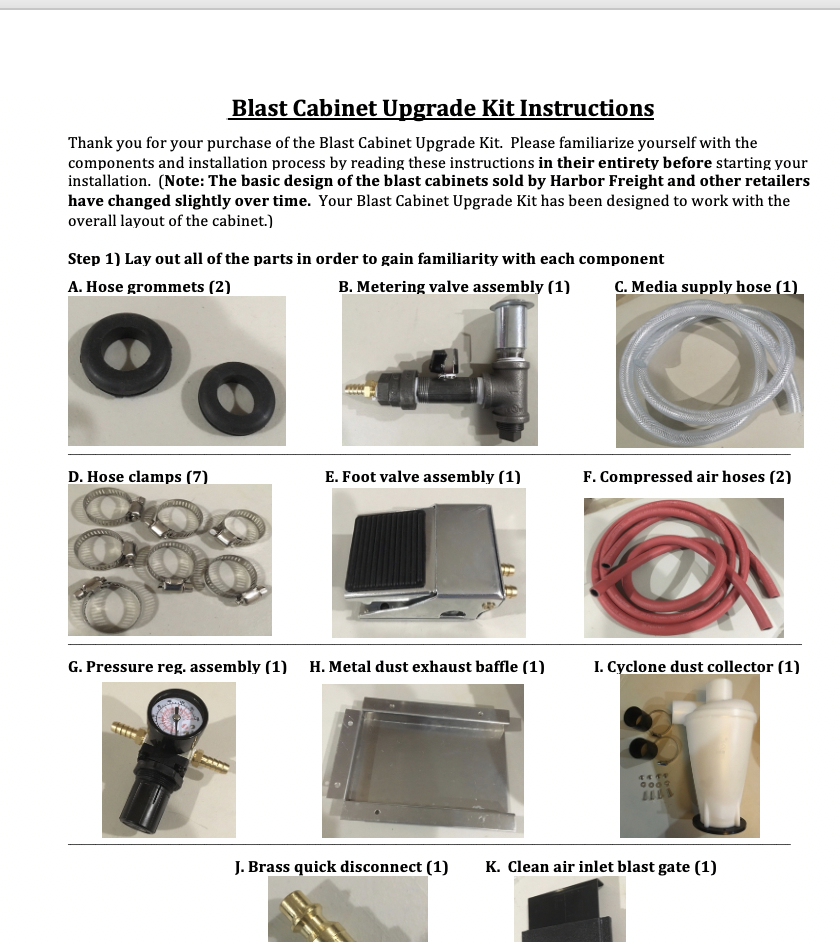 Blast Cabinet Upgrade Kit Instructions

Thank you for your purchase of the Blast Cabinet Upgrade Kit. Please familiarize yourself with the components and installation process by reading these instructions in their entirety before starting your installation. (Note: The basic design of the blast cabinets sold by Harbor Freight and other retailers have changed slightly over time. Your Blast Cabinet Upgrade Kit has been designed to work with the overall layout of the cabinet.)

Step 1) Lay out all of the parts in order to gain familiarity with each component

A. Hose grommets (2)

B. Metering valve assembly (1)

C. Media supply hose (1)

D. Hose clamps (7)

E. Foot valve assembly (1)

F. Compressed air hoses (2)

G. Pressure reg. assembly (1)

H. Metal dust exhaust baffle (1)

I. Cyclone dust collector (1)

J. Brass quick disconnect (1)

K. Clean air inlet blast gate (1)