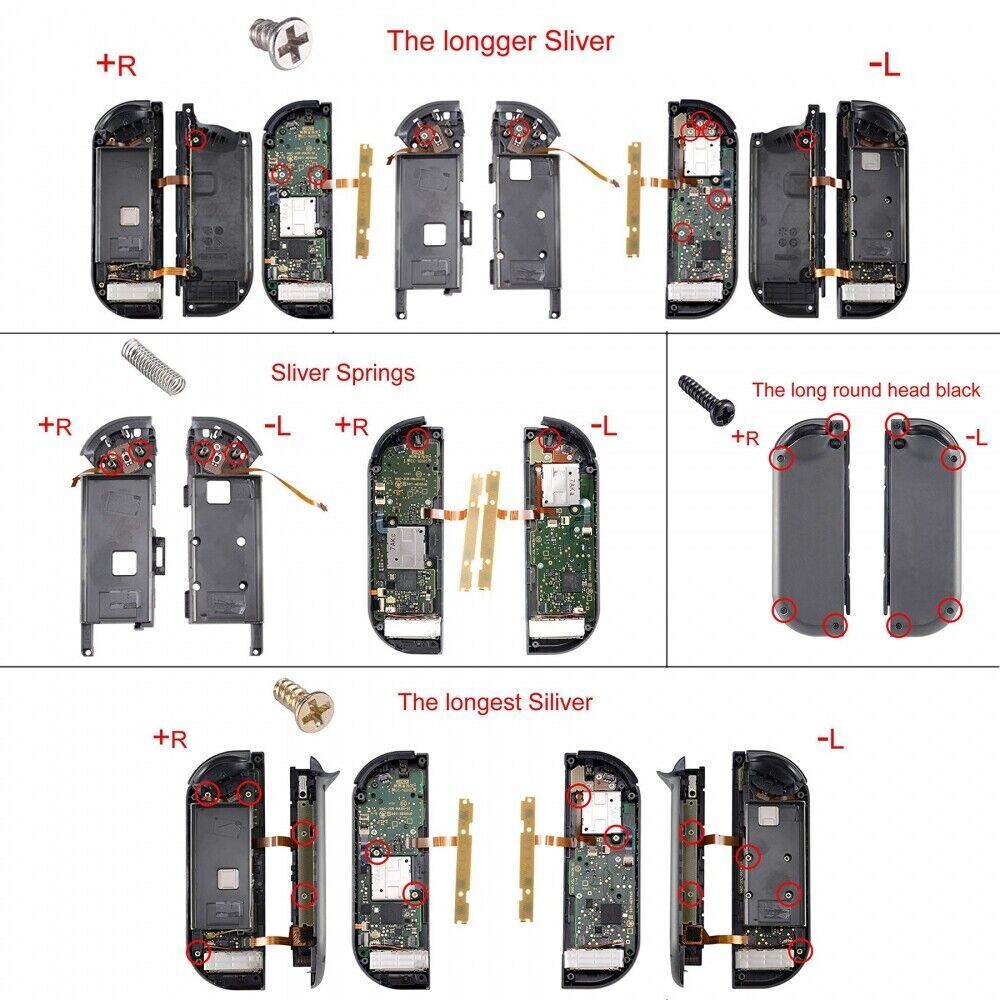 The longger Sliver

+R

-L

Sliver Springs

+R

-L

+R

-L

The long round head black

+R

-L

The longest Siliver

+R

-L