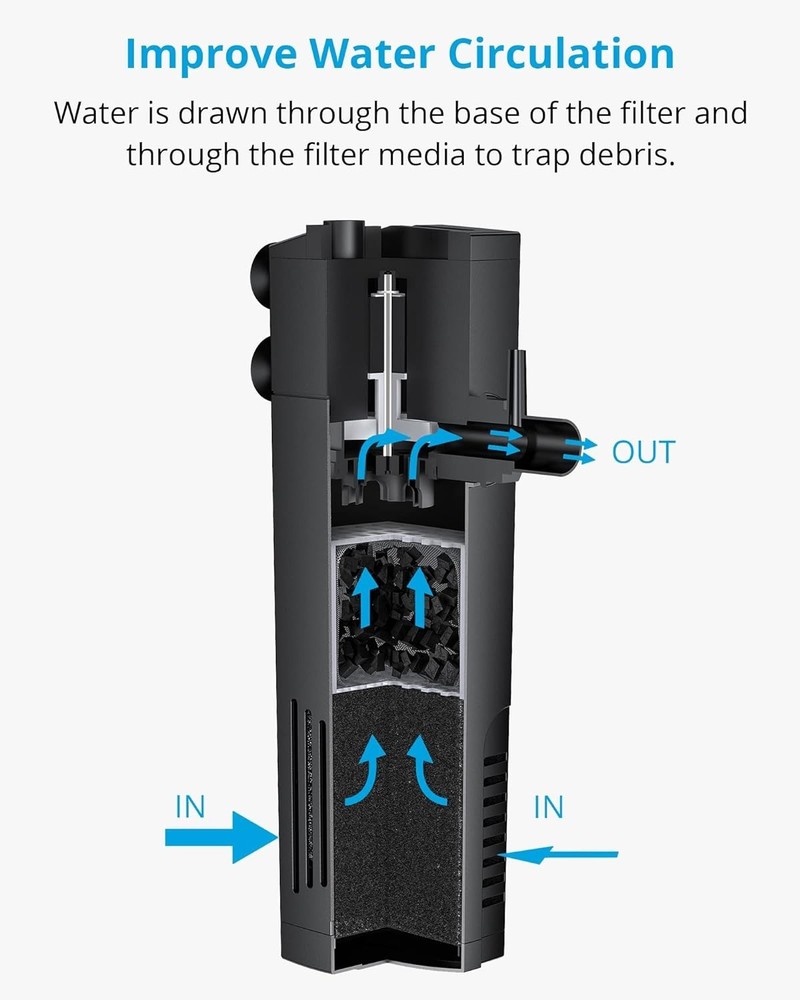 Improve Water Circulation

Water is drawn through the base of the filter and through the filter media to trap debris.

OUT

IN

IN