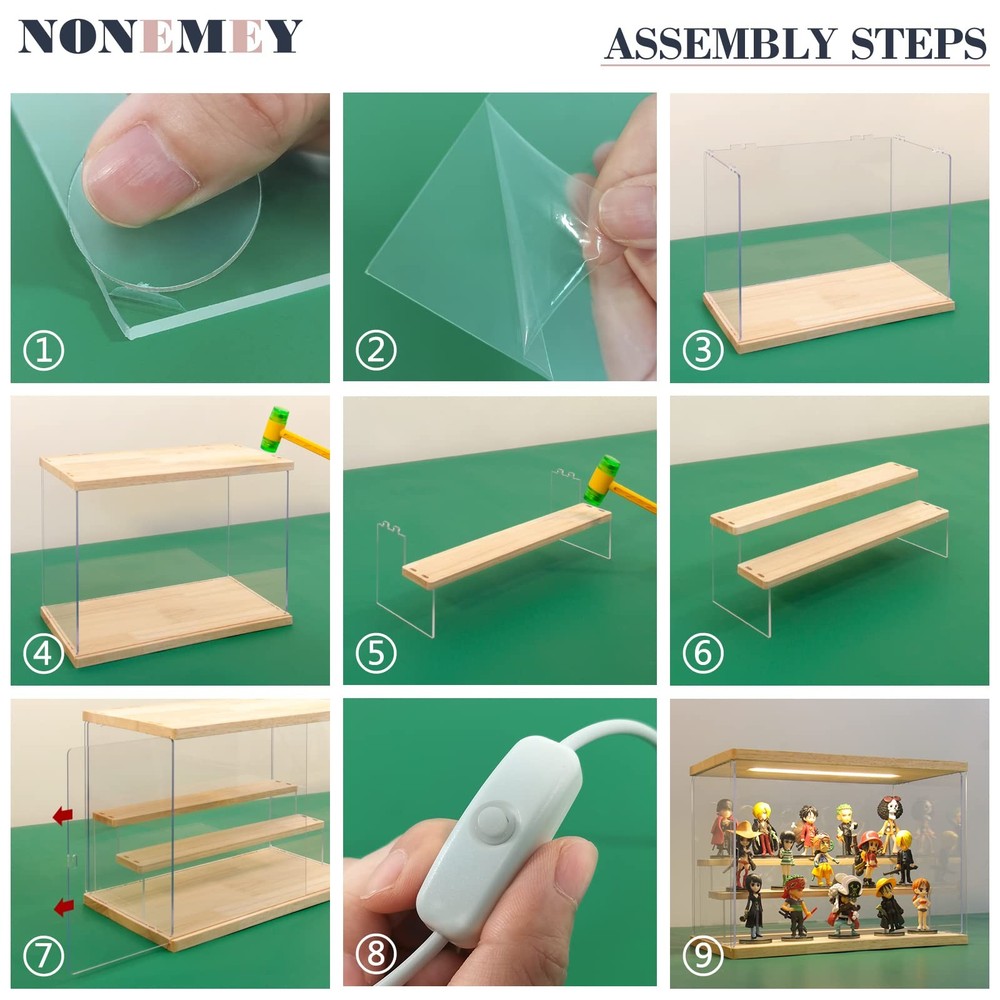 NONEMEY

ASSEMBLY STEPS

①

②

③

④

⑤

⑥

⑦

⑧

⑨