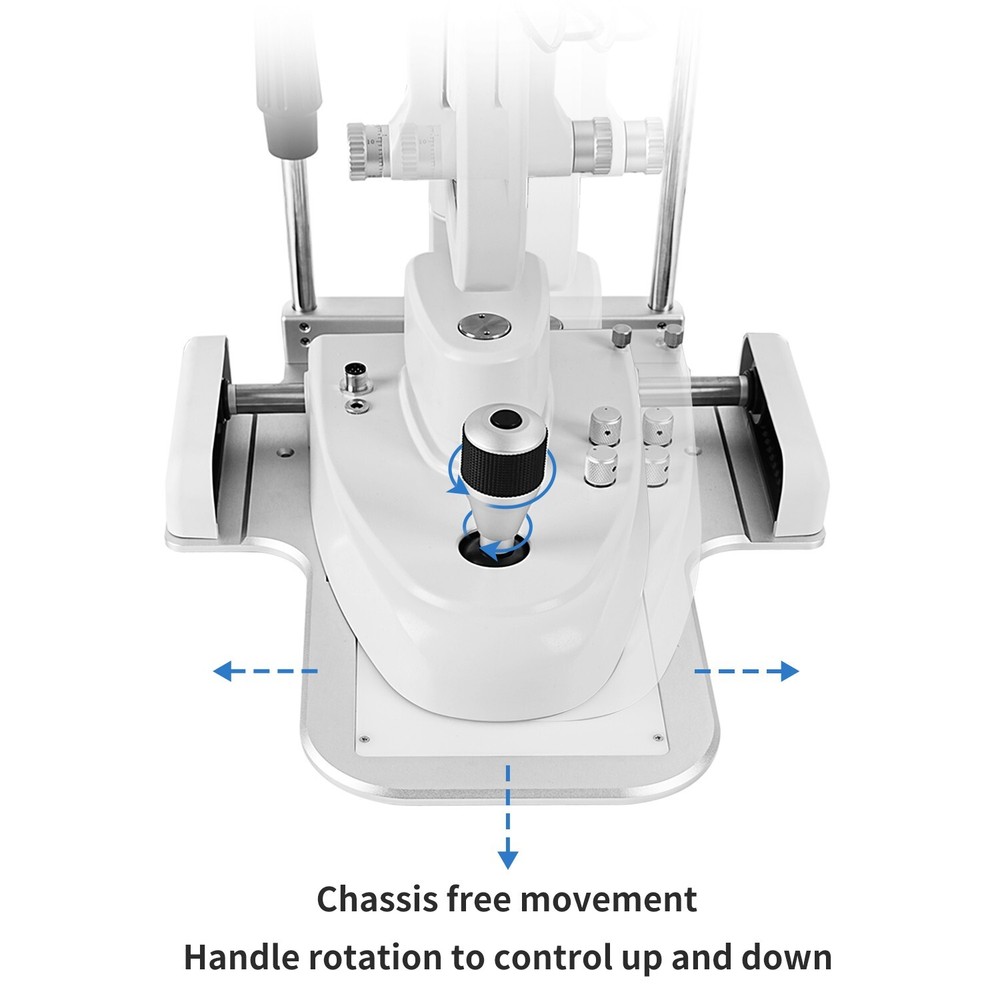 Chassis free movement
Handle rotation to control up and down