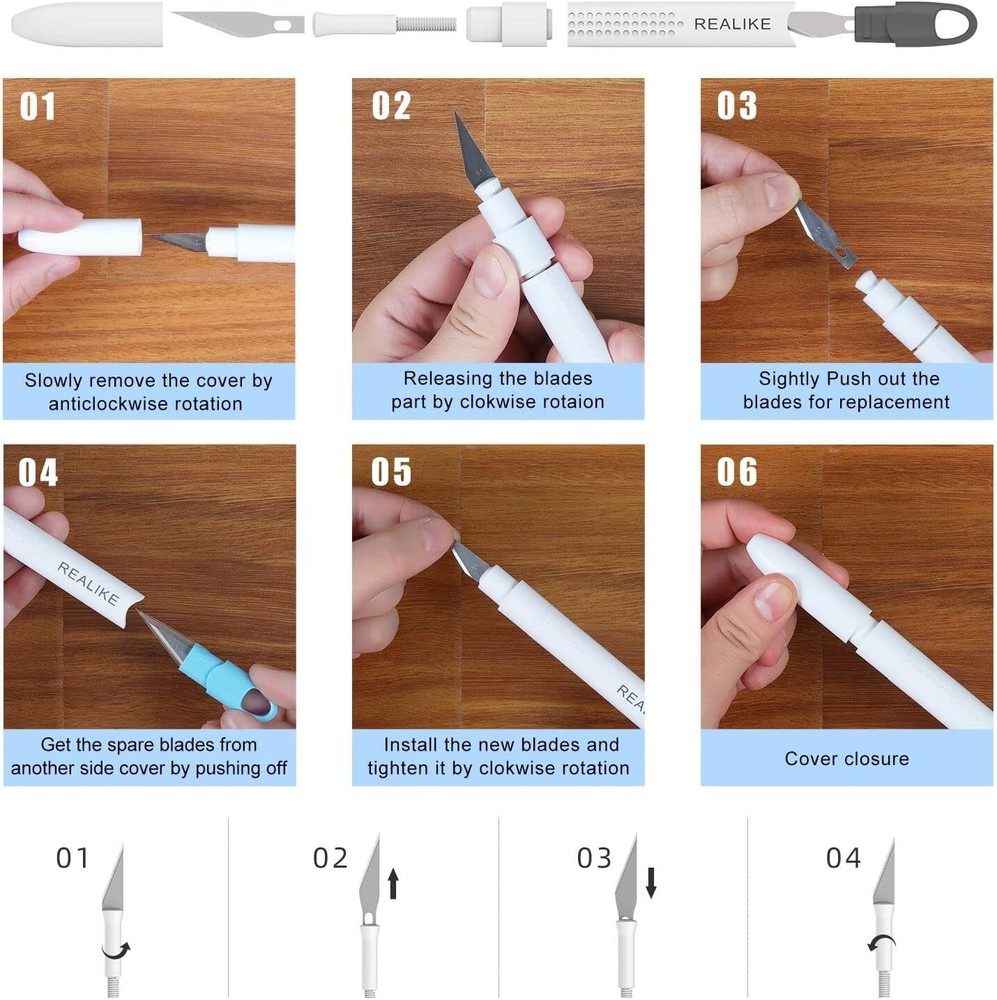 REALIKE

01
Slowly remove the cover by anticlockwise rotation

02
Releasing the blades part by clokwise rotaion

03
Sightly Push out the blades for replacement

04
REALIKE
Get the spare blades from another side cover by pushing off

05
REA
Install the new blades and tighten it by clokwise rotation

06
Cover closure

01

02

03

04