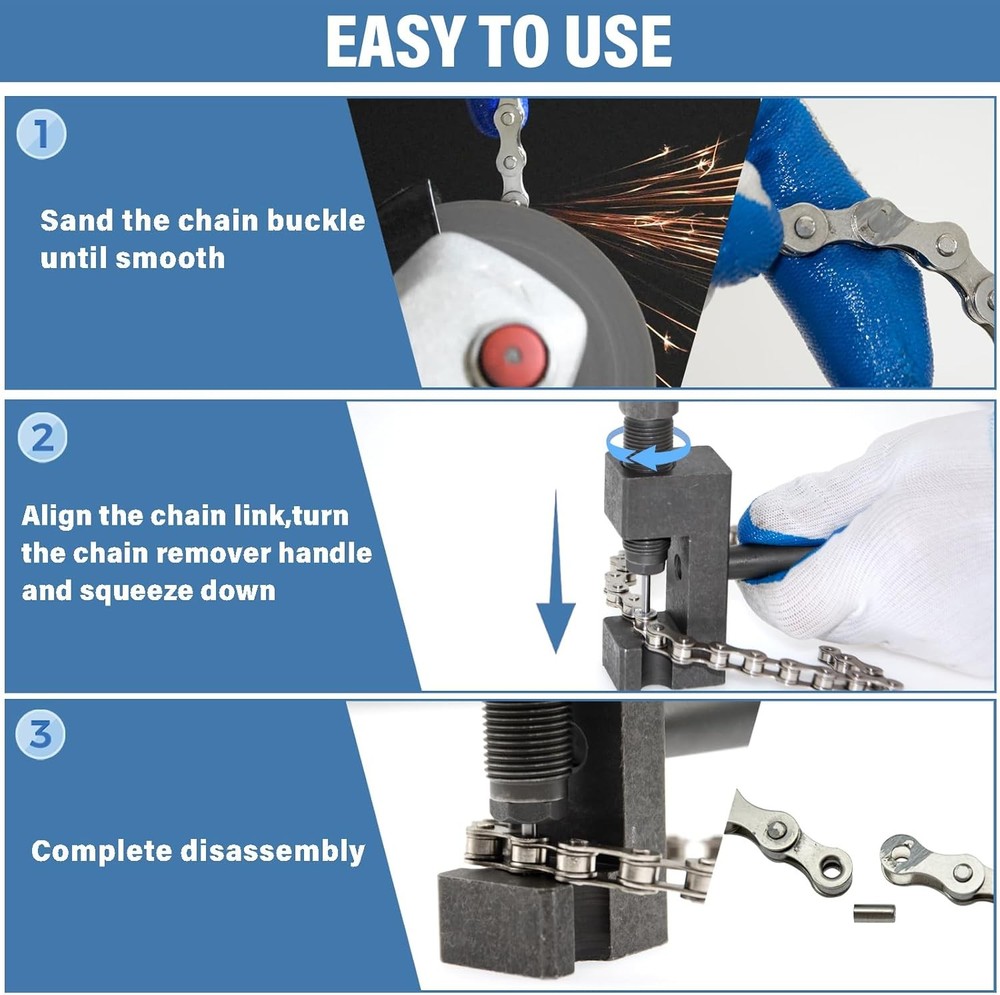 EASY TO USE

1

Sand the chain buckle until smooth

2

Align the chain link,turn the chain remover handle and squeeze down

3

Complete disassembly