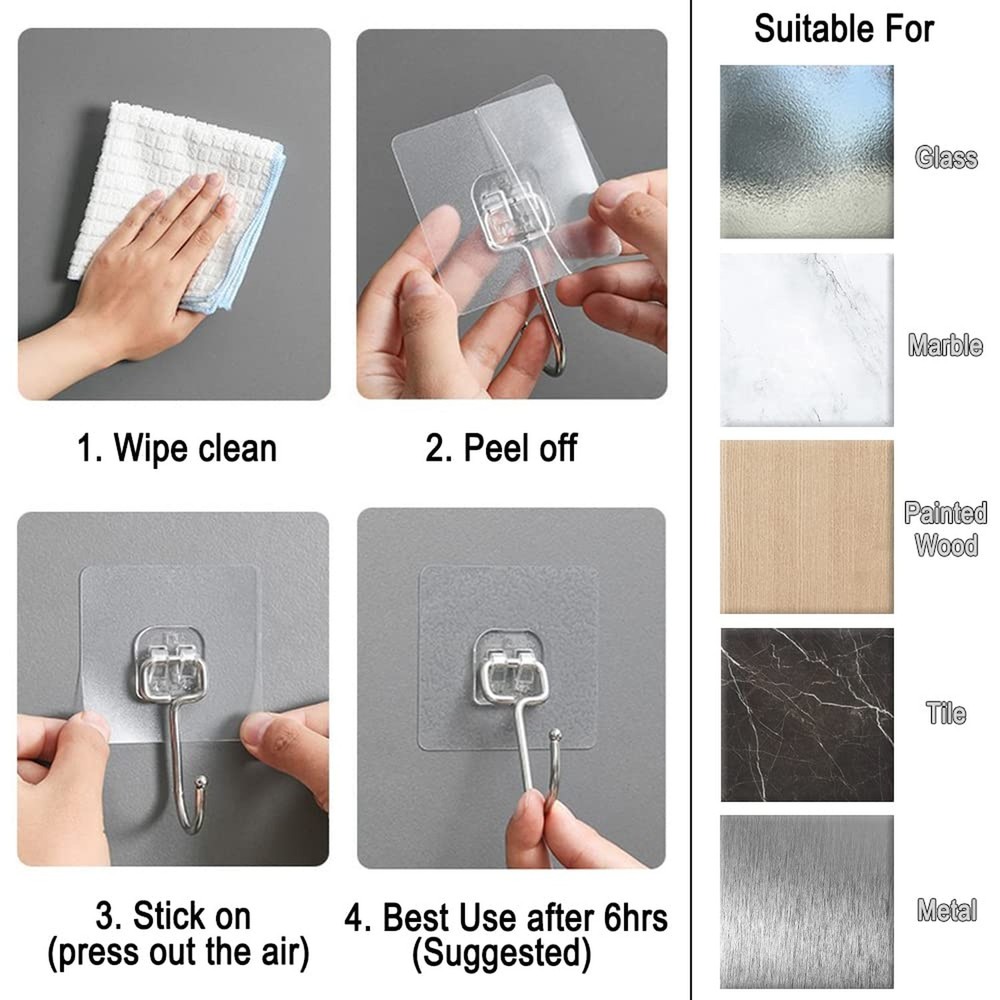 1. Wipe clean

2. Peel off

3. Stick on
(press out the air)

4. Best Use after 6hrs
(Suggested)

Suitable For

Glass

Marble

Painted Wood

Tile

Metal