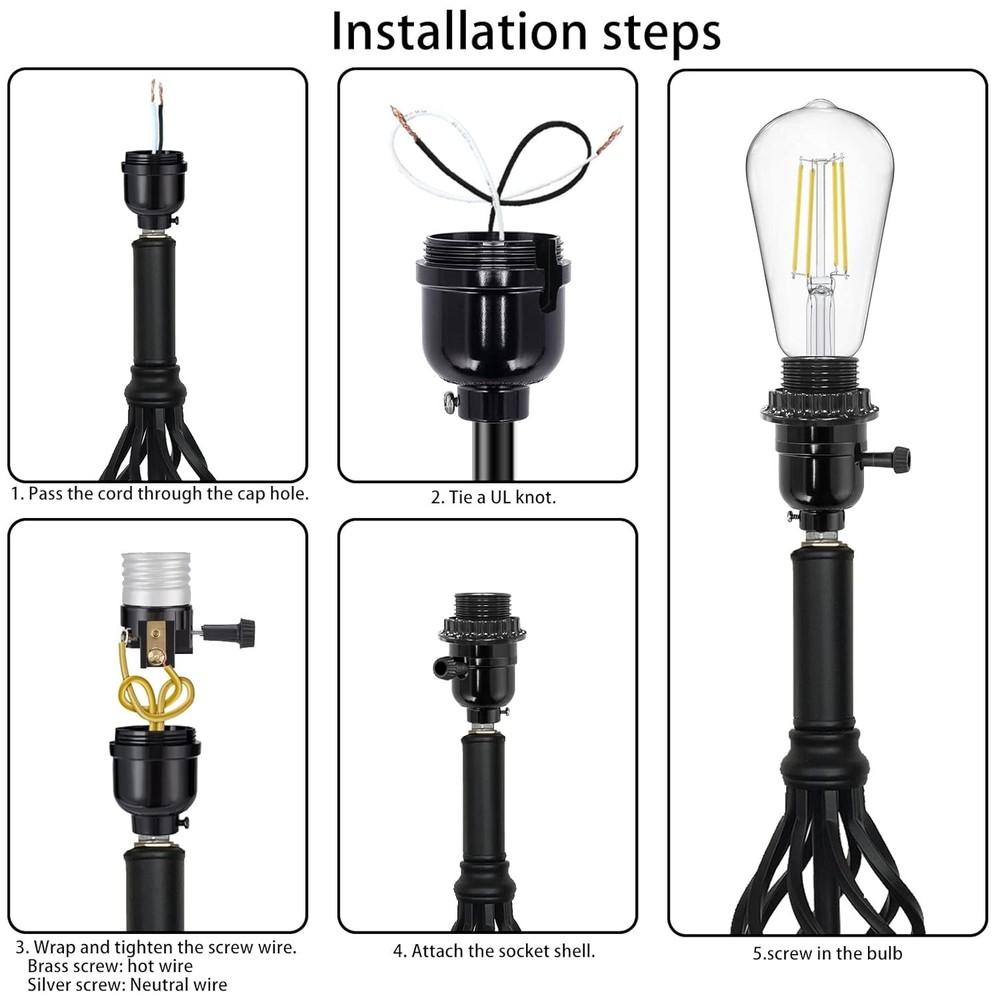 Installation steps

1. Pass the cord through the cap hole.

2. Tie a UL knot.

3. Wrap and tighten the screw wire.
Brass screw: hot wire
Silver screw: Neutral wire

4. Attach the socket shell.

5.screw in the bulb