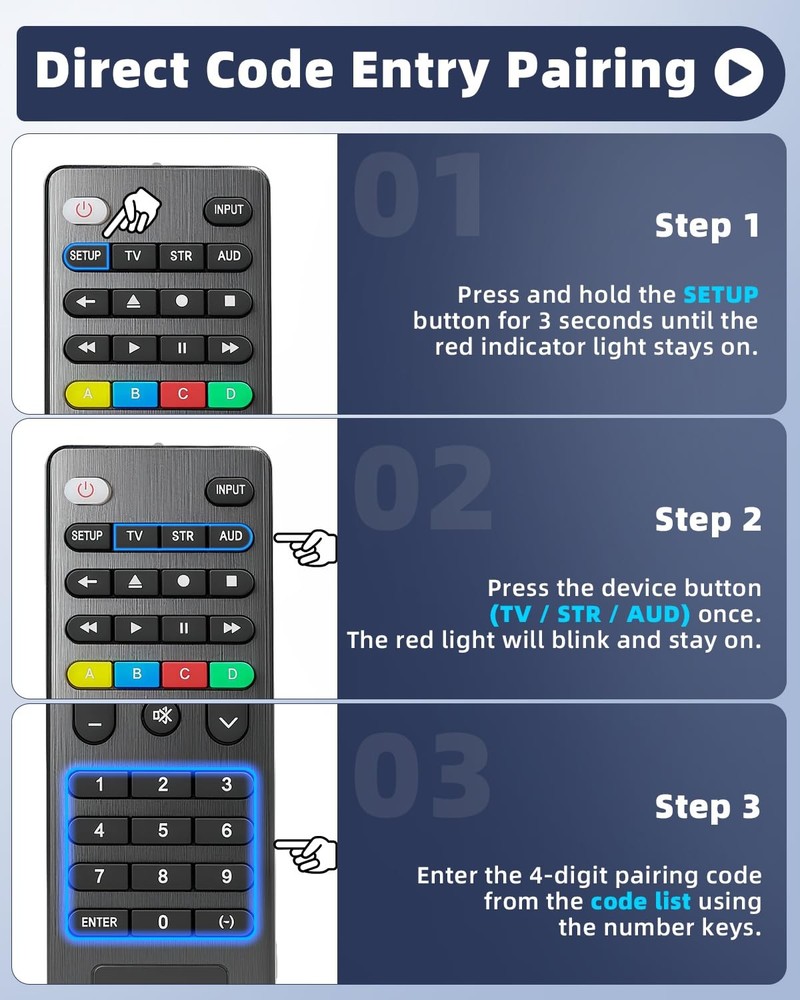 Direct Code Entry Pairing

INPUT
SETUP TV STR AUD
A B C D

01

Step 1

Press and hold the SETUP button for 3 seconds until the red indicator light stays on.

INPUT
SETUP TV STR AUD
A B C D

02

Step 2

Press the device button (TV / STR / AUD) once. The red light will blink and stay on.

1 2 3
4 5 6
7 8 9
ENTER 0 (-)

03

Step 3

Enter the 4-digit pairing code from the code list using the number keys.