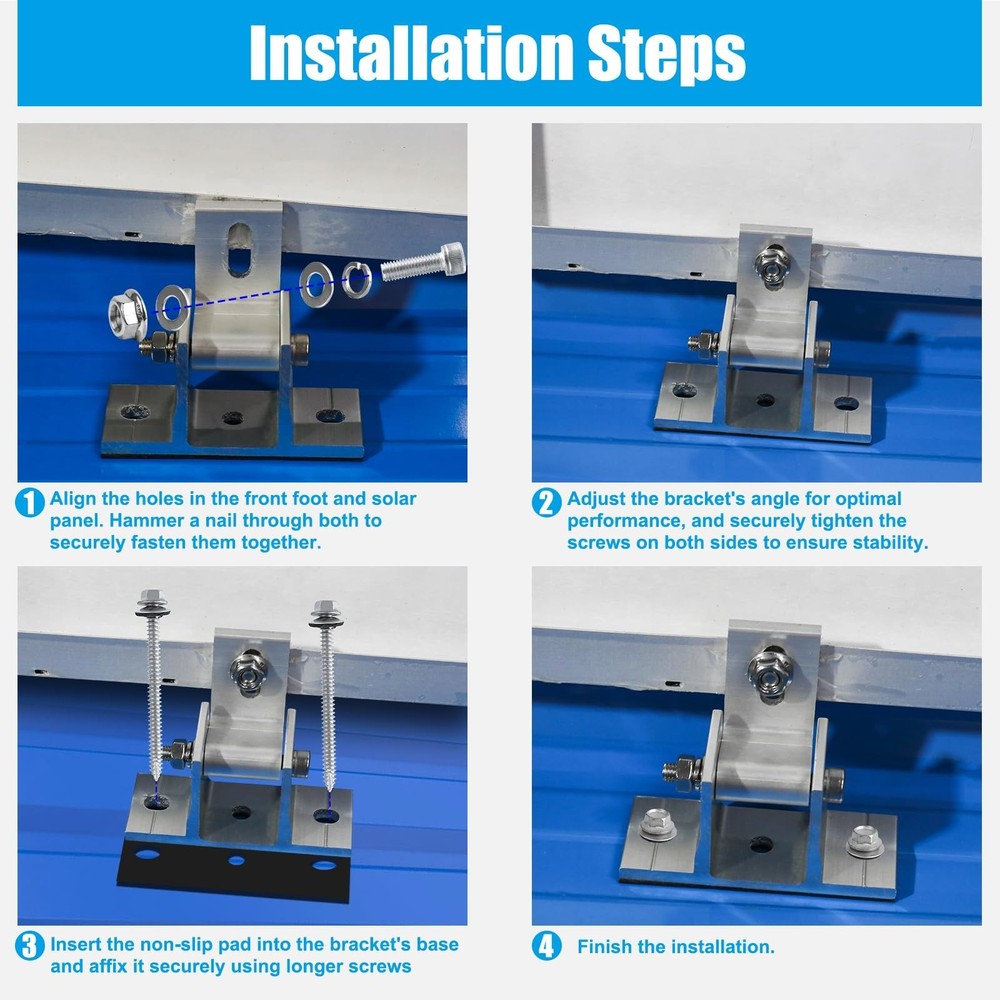 Installation Steps

1 Align the holes in the front foot and solar panel. Hammer a nail through both to securely fasten them together.

2 Adjust the bracket's angle for optimal performance, and securely tighten the screws on both sides to ensure stability.

3 Insert the non-slip pad into the bracket's base and affix it securely using longer screws

4 Finish the installation.