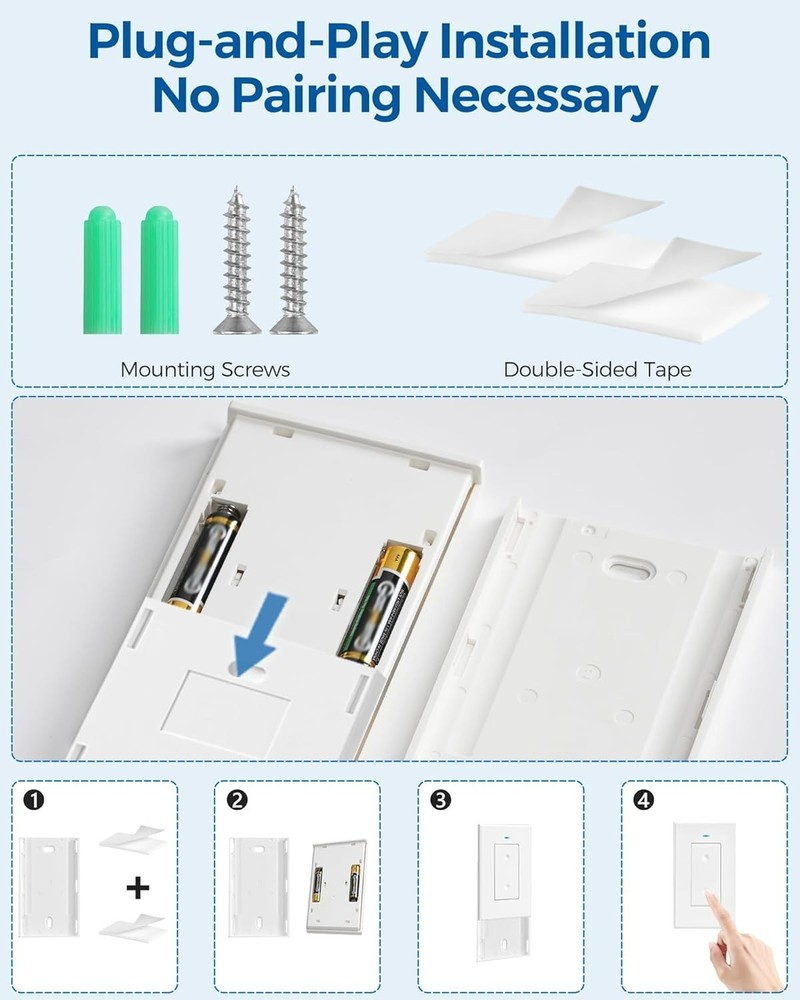 Plug-and-Play Installation
No Pairing Necessary

Mounting Screws

Double-Sided Tape

❶

+

❷

❸

❹